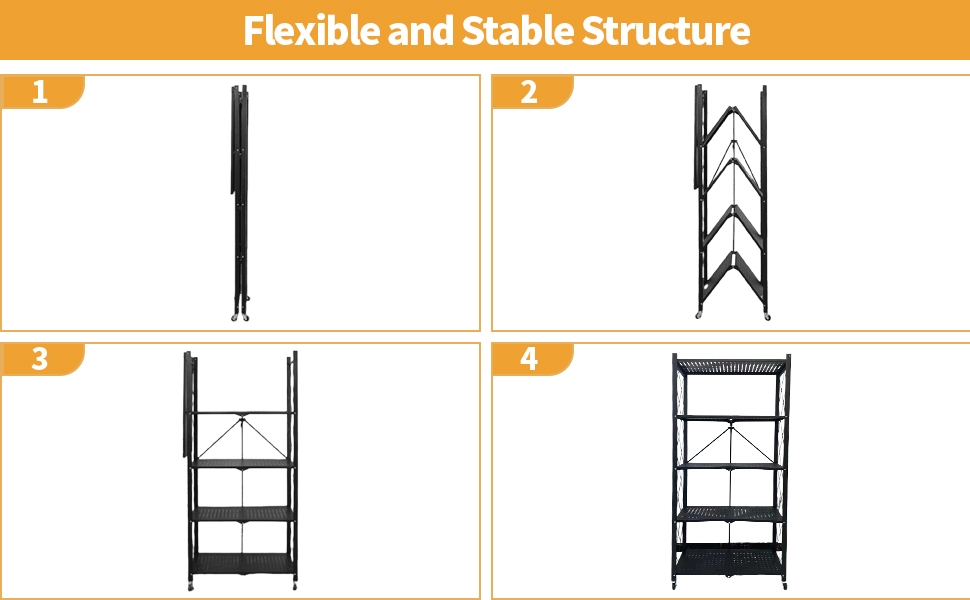 Flexible and Stable Structure

1

2

3

4