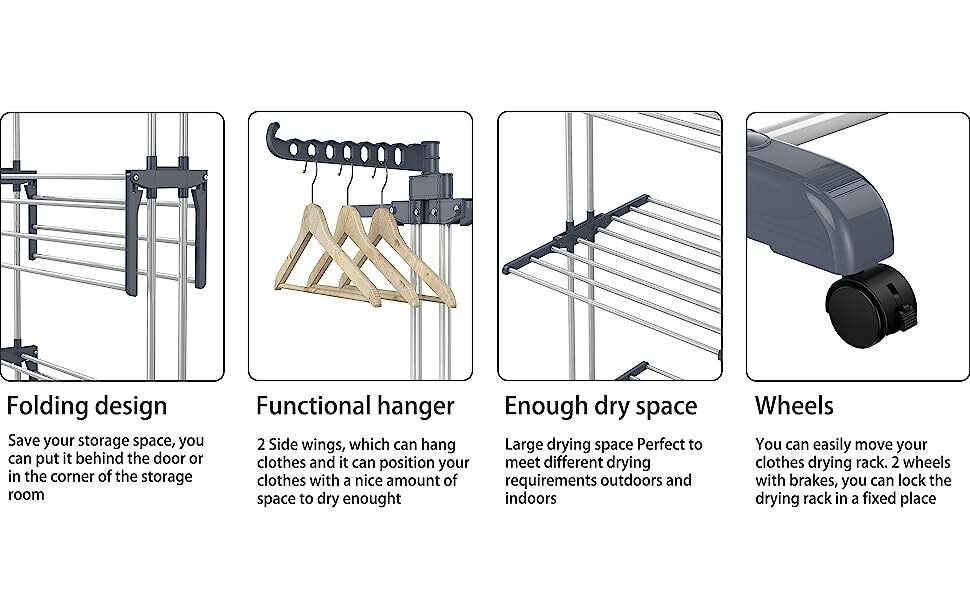 Folding design

Save your storage space, you can put it behind the door or in the corner of the storage room

Functional hanger

2 Side wings, which can hang clothes and it can position your clothes with a nice amount of space to dry enought

Enough dry space

Large drying space Perfect to meet different drying requirements outdoors and indoors

Wheels

You can easily move your clothes drying rack. 2 wheels with brakes, you can lock the drying rack in a fixed place