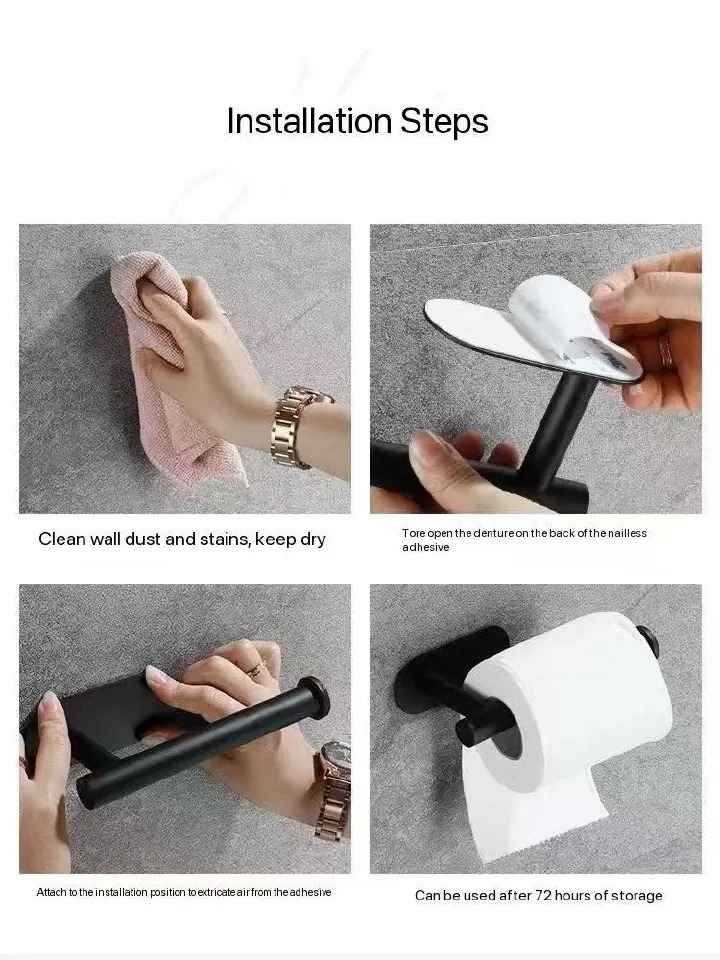 Installation Steps

Clean wall dust and stains, keep dry

Tore open the denture on the back of the nailless adhesive

Attach to the installation position to extricate air from the adhesive

Can be used after 72 hours of storage