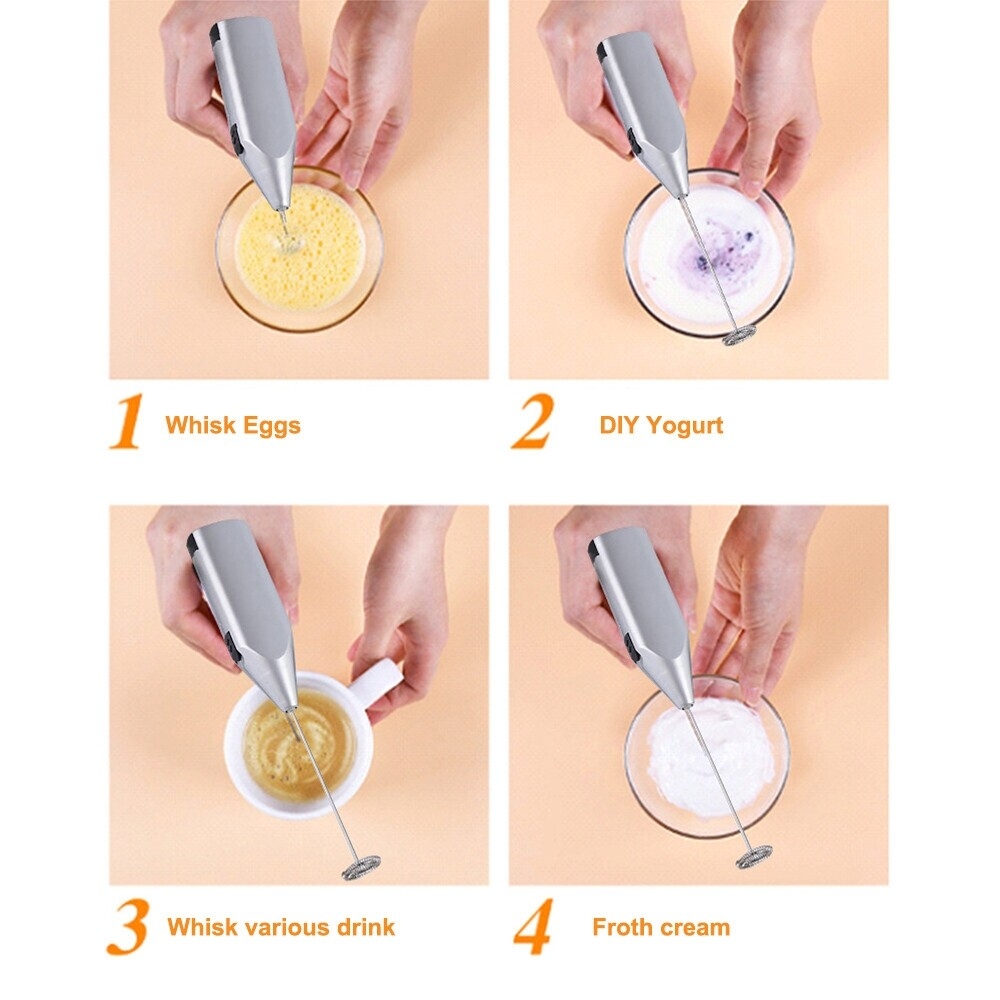 1 Whisk Eggs

2 DIY Yogurt

3 Whisk various drink

4 Froth cream