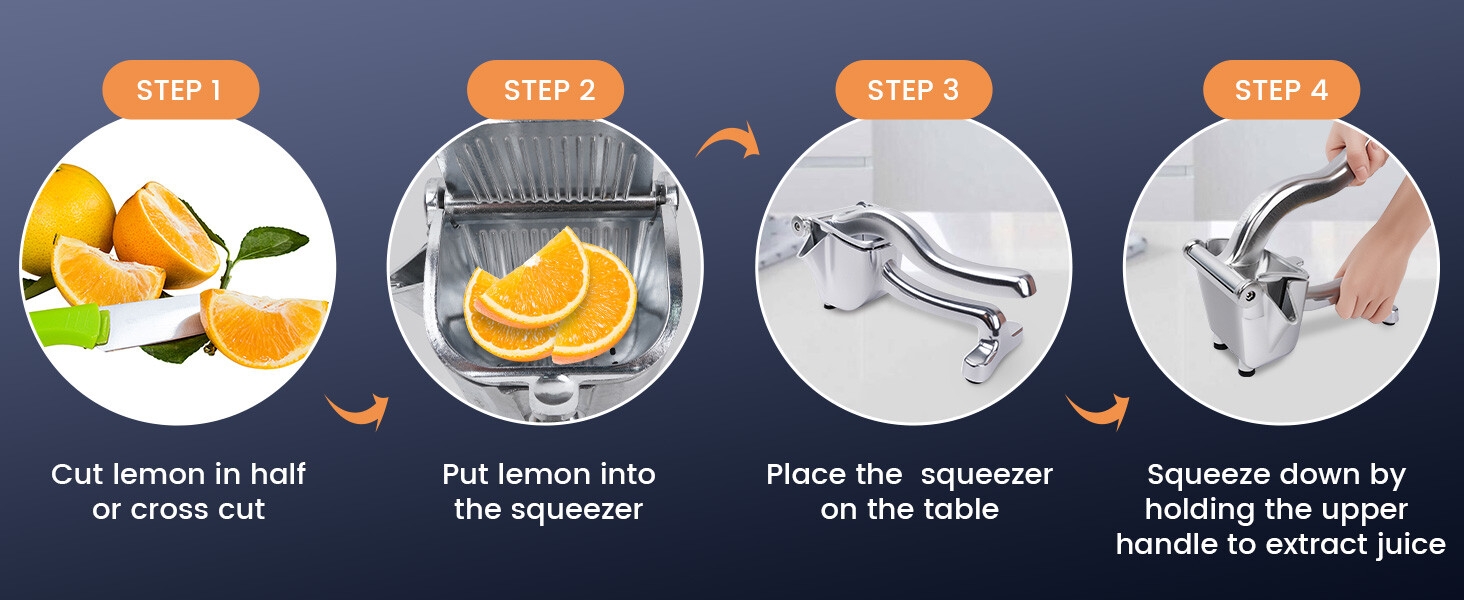 STEP 1

Cut lemon in half or cross cut

STEP 2

Put lemon into the squeezer

STEP 3

Place the squeezer on the table

STEP 4

Squeeze down by holding the upper handle to extract juice