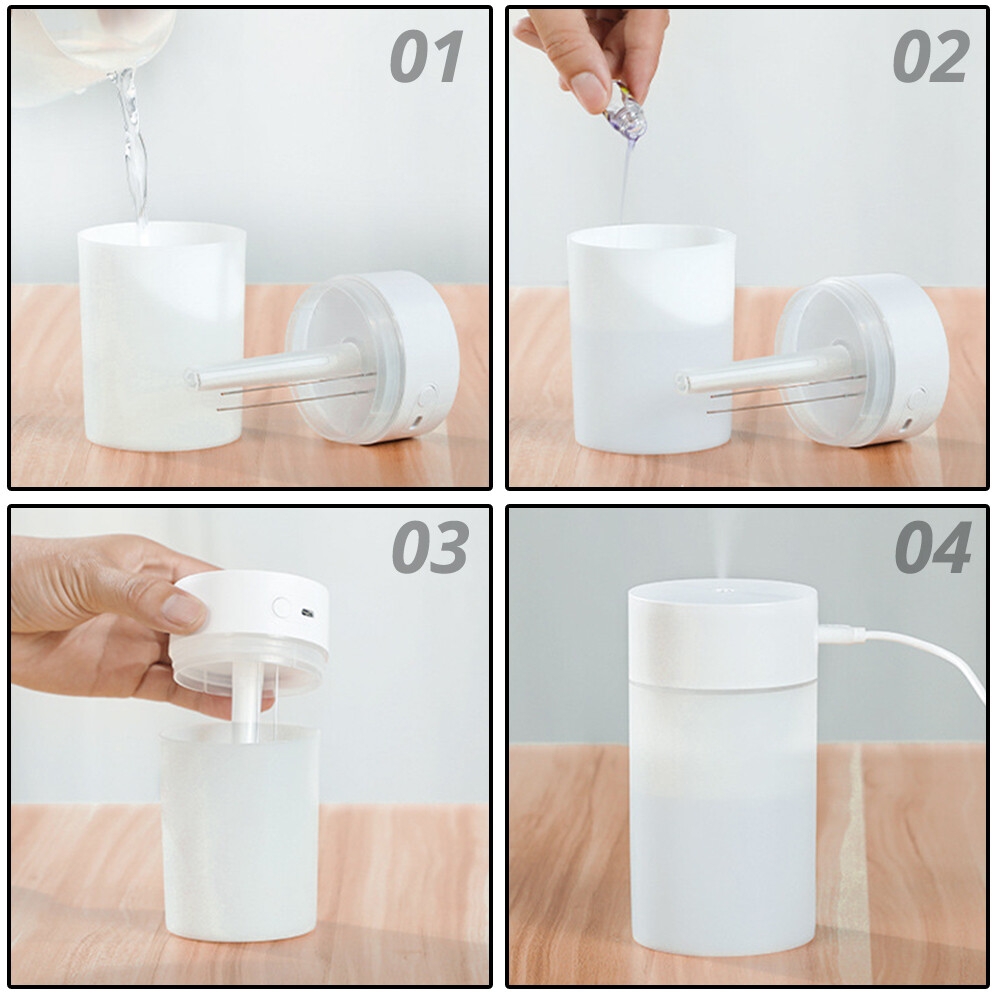 01

02

03

04