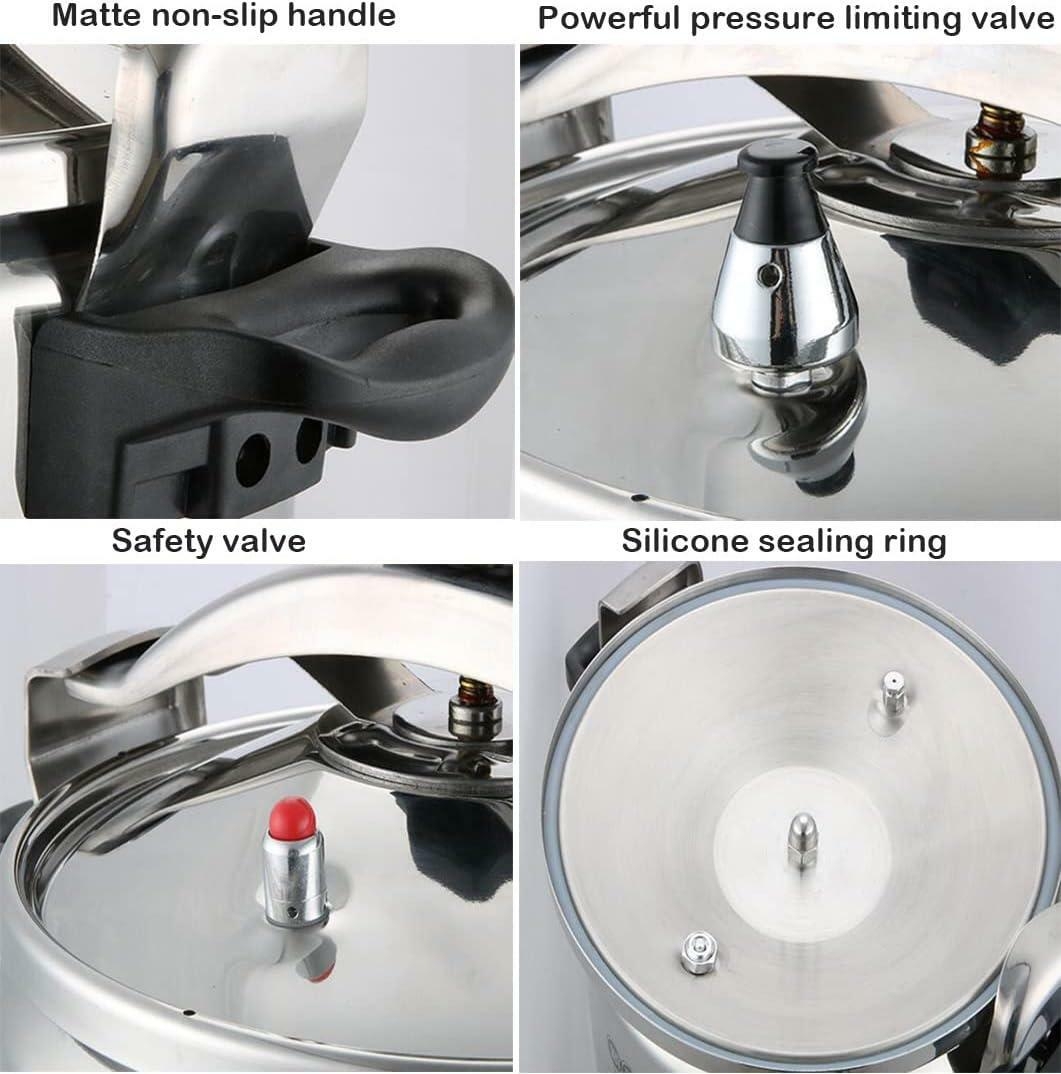 Matte non-slip handle

Powerful pressure limiting valve

Safety valve

Silicone sealing ring