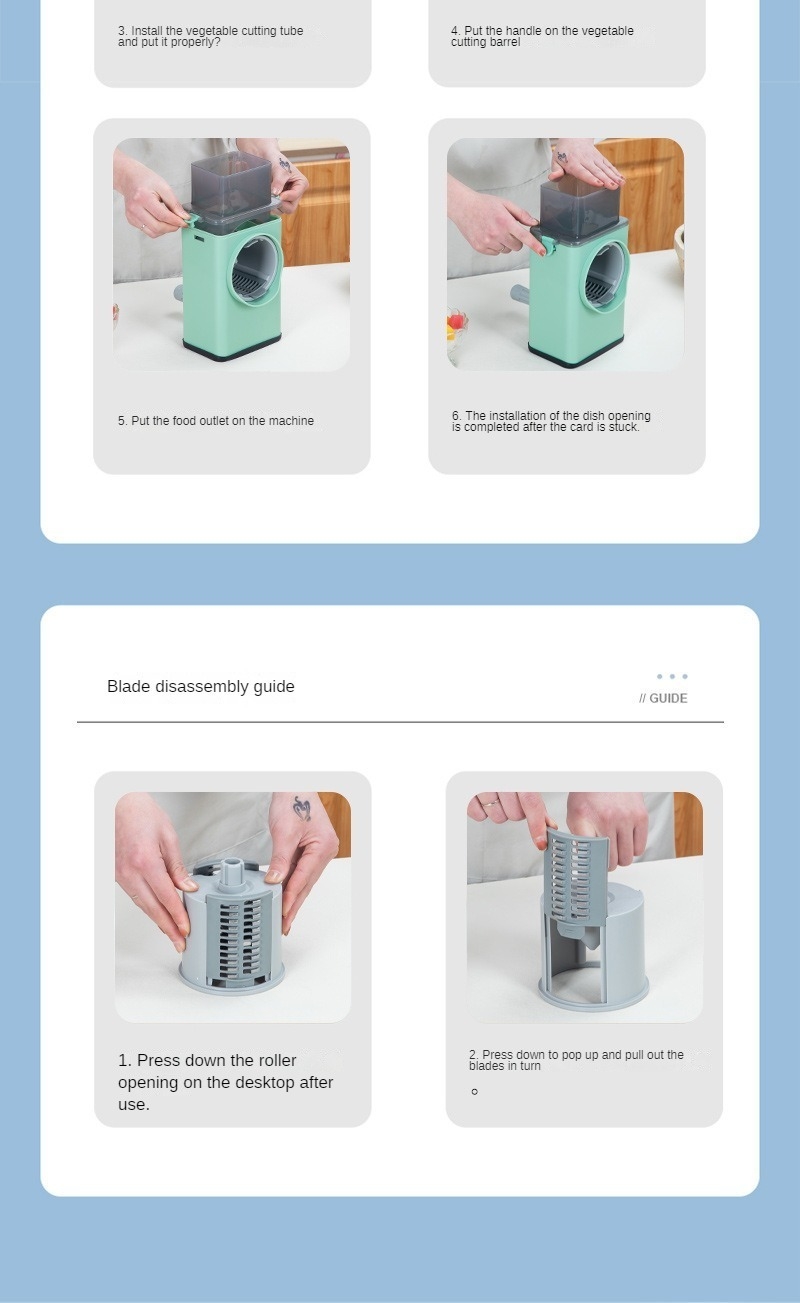 3. Install the vegetable cutting tube and put it properly?

4. Put the handle on the vegetable cutting barrel

5. Put the food outlet on the machine

6. The installation of the dish opening is completed after the card is stuck.

Blade disassembly guide

// GUIDE

1. Press down the roller opening on the desktop after use.

2. Press down to pop up and pull out the blades in turn

o