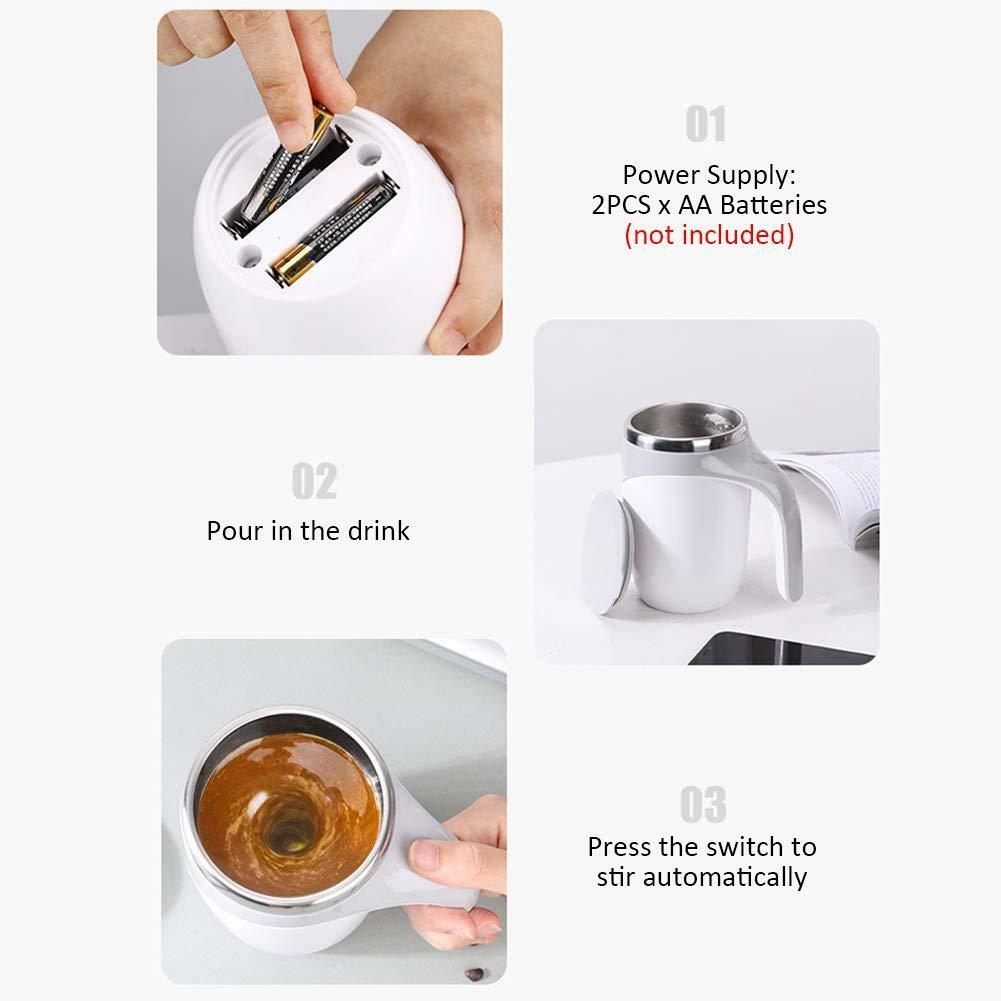 01

Power Supply:
2PCS x AA Batteries
(not included)

02

Pour in the drink

03

Press the switch to stir automatically