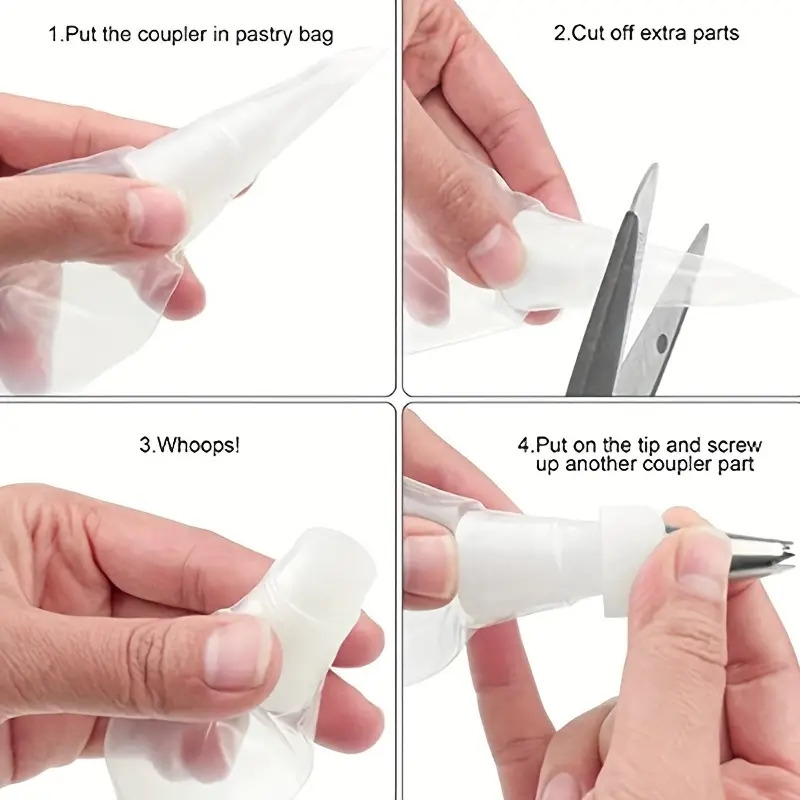 1.Put the coupler in pastry bag

2.Cut off extra parts

3.Whoops!

4.Put on the tip and screw up another coupler part