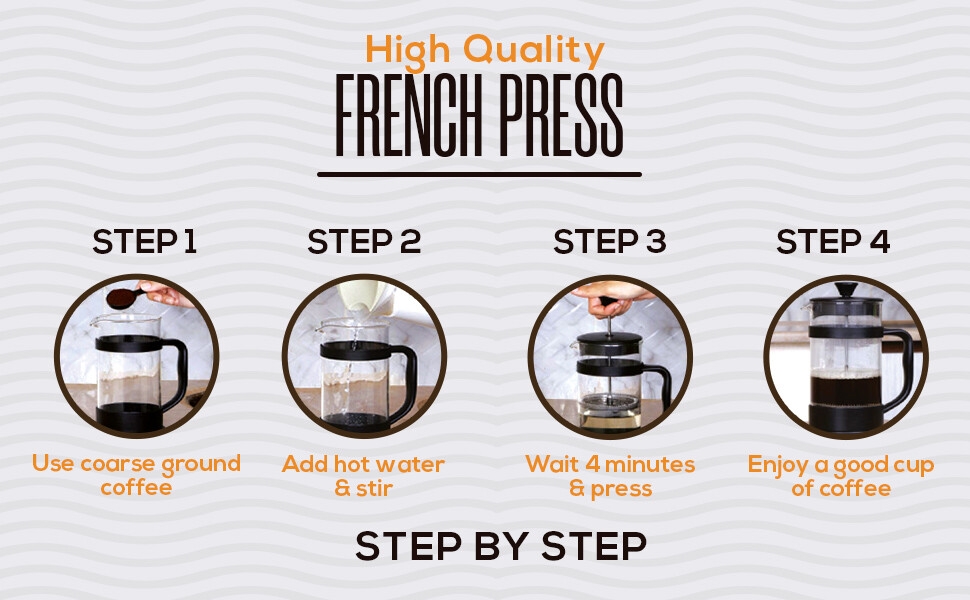 High Quality
FRENCH PRESS

STEP 1
Use coarse ground coffee

STEP 2
Add hot water & stir

STEP 3
Wait 4 minutes & press

STEP 4
Enjoy a good cup of coffee

STEP BY STEP