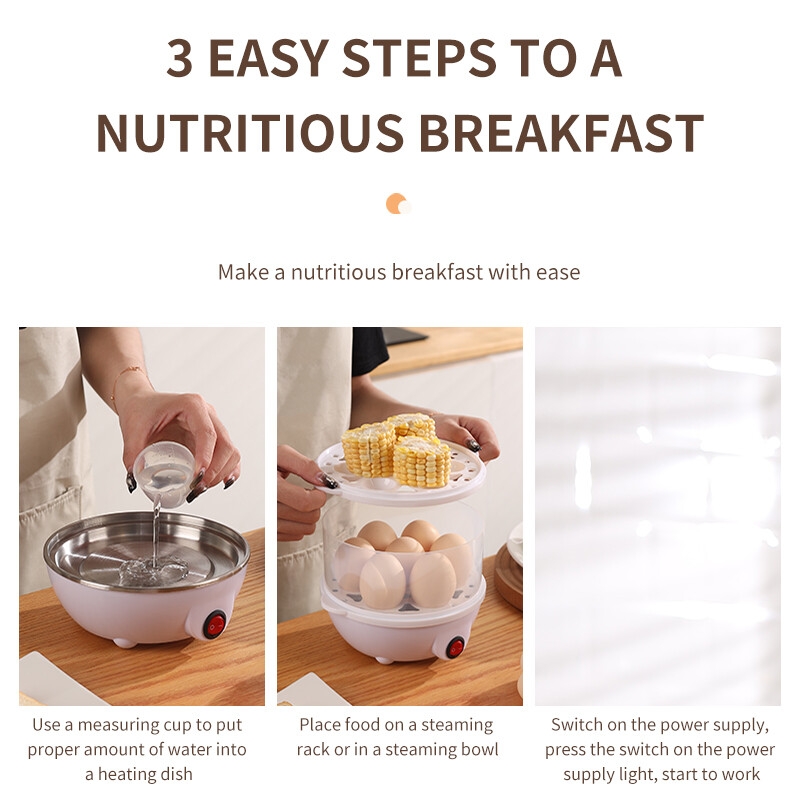 3 EASY STEPS TO A NUTRITIOUS BREAKFAST

Make a nutritious breakfast with ease

Use a measuring cup to put proper amount of water into a heating dish

Place food on a steaming rack or in a steaming bowl

Switch on the power supply, press the switch on the power supply light, start to work