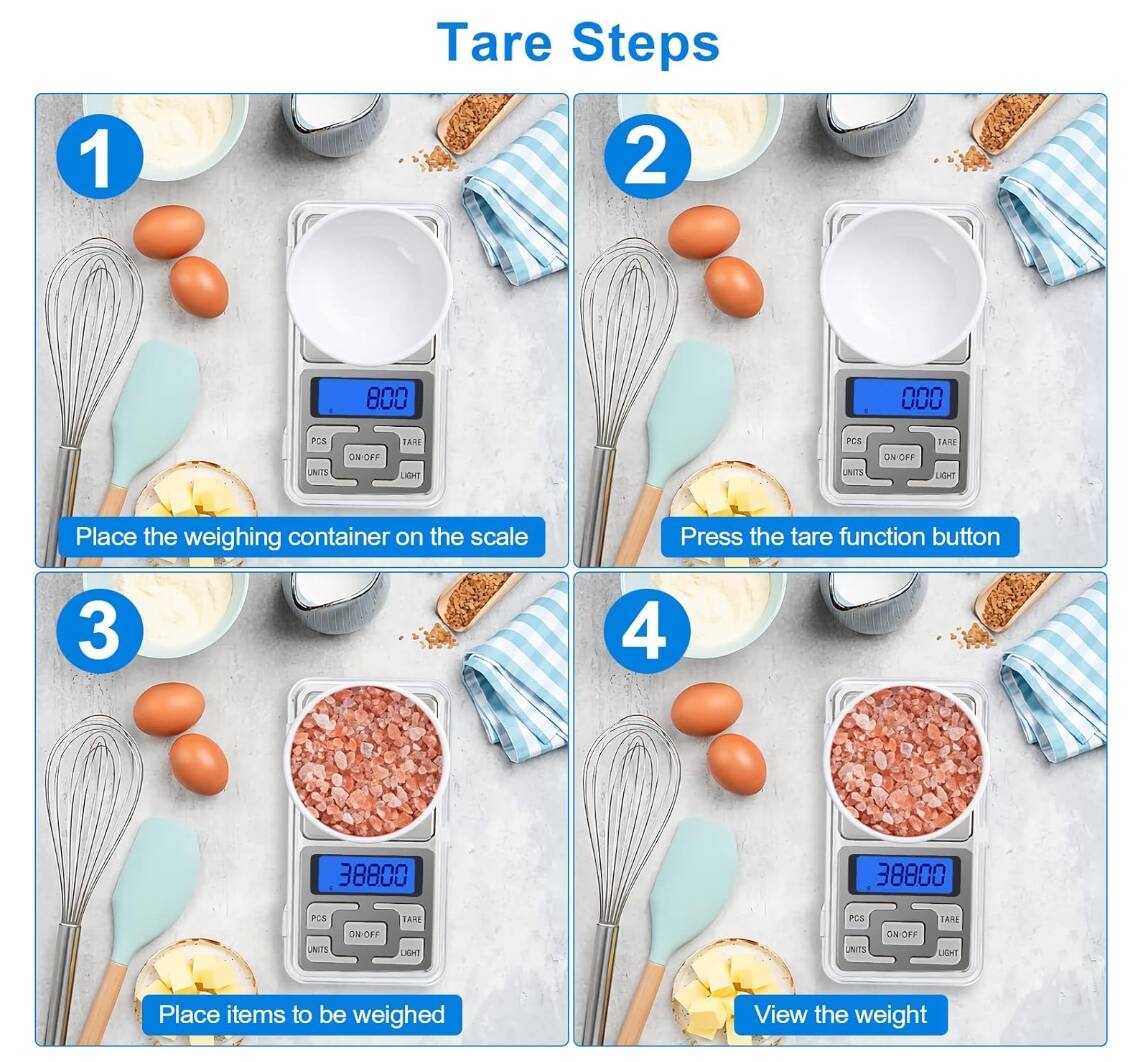 Tare Steps

1

8.00

PCS TARE ON/OFF UNITS LIGHT

Place the weighing container on the scale

2

0.00

PCS TARE ON/OFF UNITS LIGHT

Press the tare function button

3

388.00

PCS TARE ON/OFF UNITS LIGHT

Place items to be weighed

4

388.00

PCS TARE ON/OFF UNITS LIGHT

View the weight