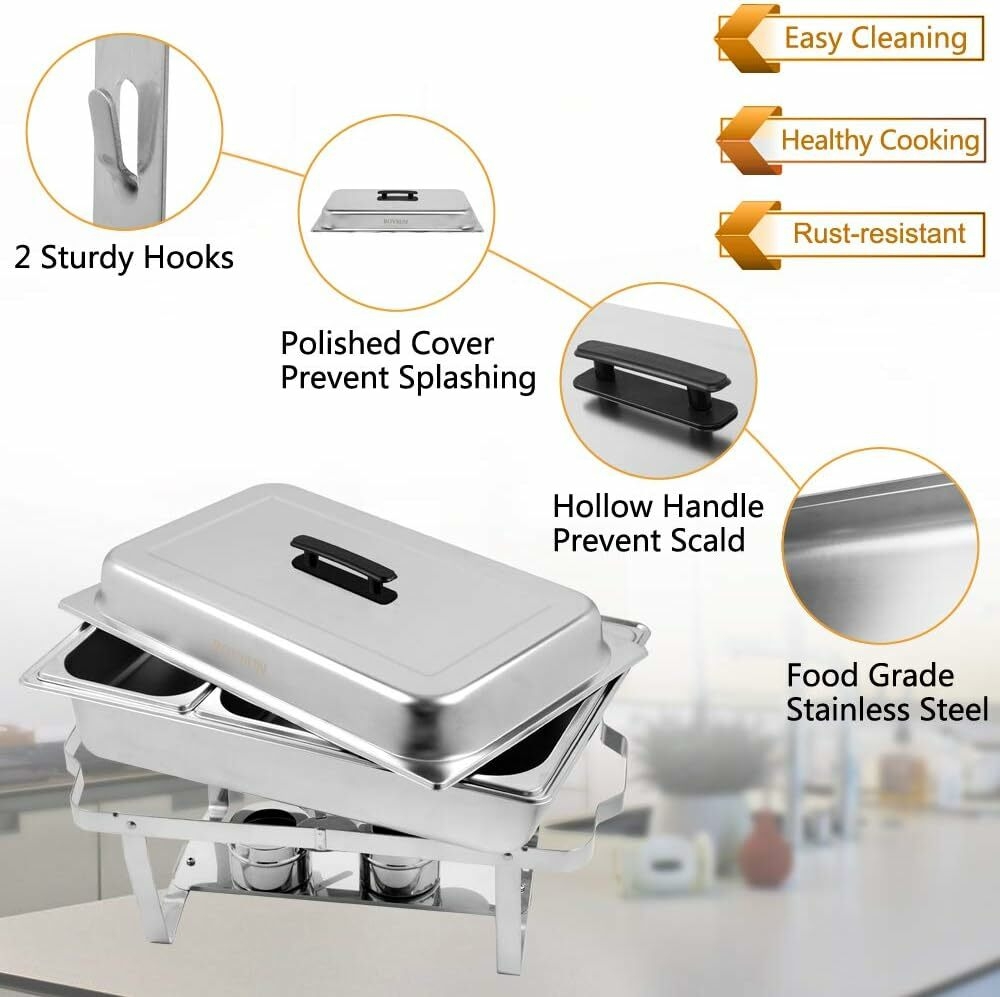 Easy Cleaning

Healthy Cooking

Rust-resistant

2 Sturdy Hooks

Polished Cover
Prevent Splashing

Hollow Handle
Prevent Scald

Food Grade
Stainless Steel