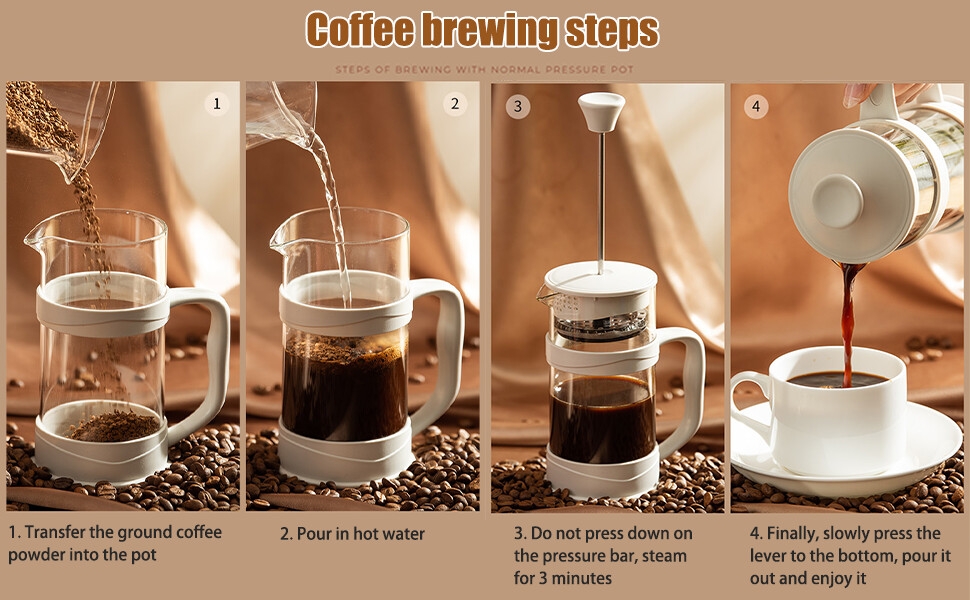 Coffee brewing steps

STEPS OF BREWING WITH NORMAL PRESSURE POT

1

2

3

4

1. Transfer the ground coffee powder into the pot

2. Pour in hot water

3. Do not press down on the pressure bar, steam for 3 minutes

4. Finally, slowly press the lever to the bottom, pour it out and enjoy it