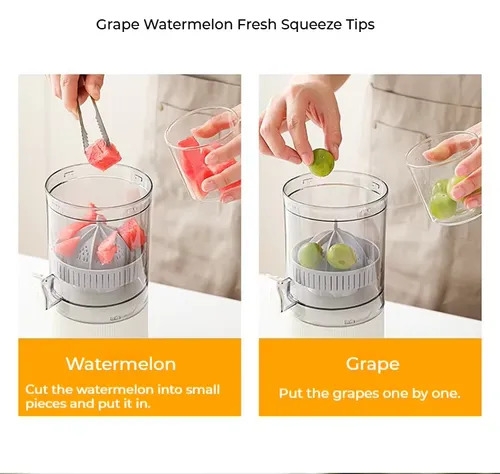 Grape Watermelon Fresh Squeeze Tips

Watermelon

Cut the watermelon into small pieces and put it in.

Grape

Put the grapes one by one.