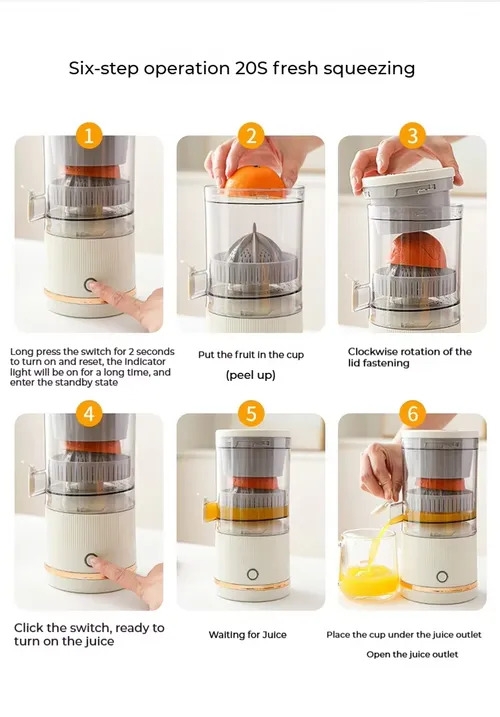 Six-step operation 20S fresh squeezing

1

Long press the switch for 2 seconds to turn on and reset, the indicator light will be on for a long time, and enter the standby state

2

Put the fruit in the cup

(peel up)

3

Clockwise rotation of the lid fastening

4

Click the switch, ready to turn on the juice

5

Waiting for Juice

6

Place the cup under the juice outlet

Open the juice outlet