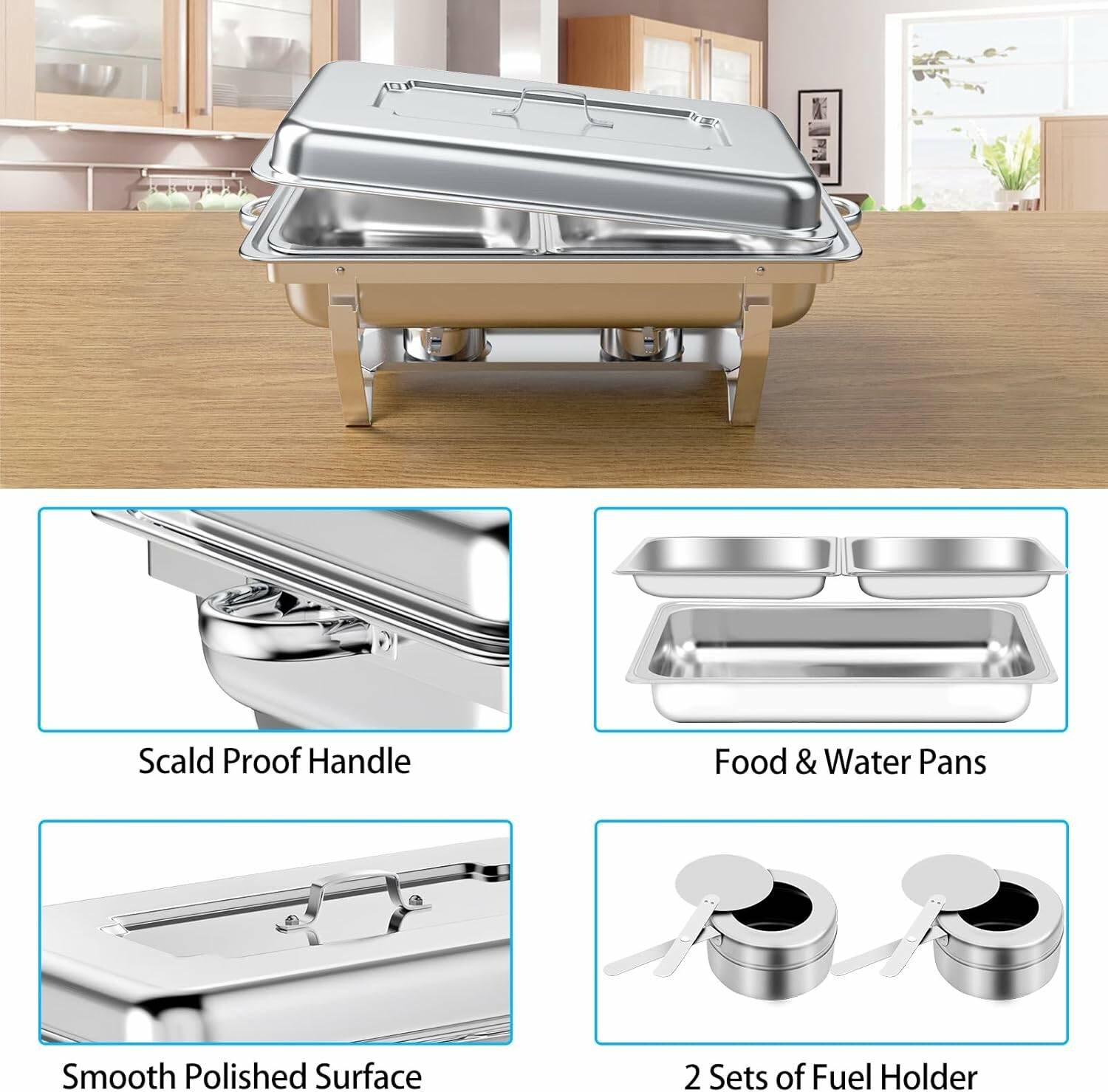 Scald Proof Handle

Food & Water Pans

Smooth Polished Surface

2 Sets of Fuel Holder