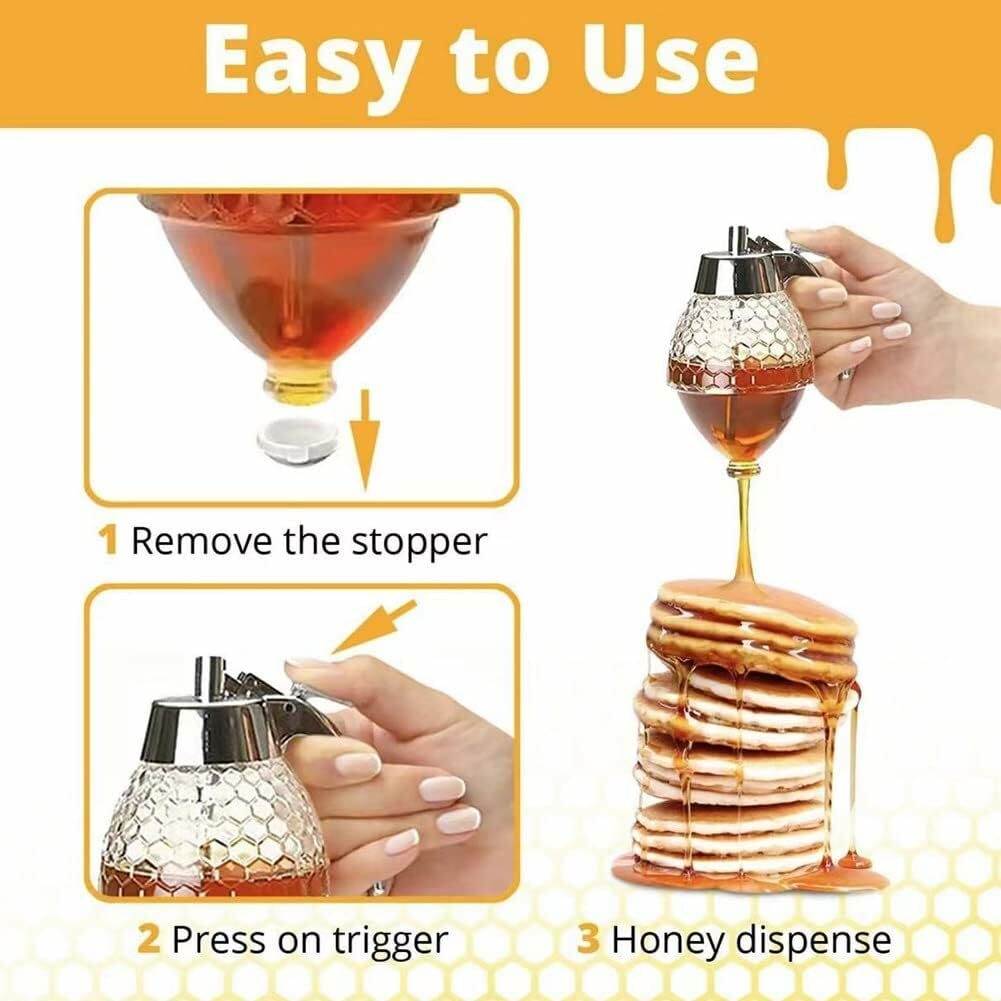 Easy to Use

1 Remove the stopper

2 Press on trigger

3 Honey dispense