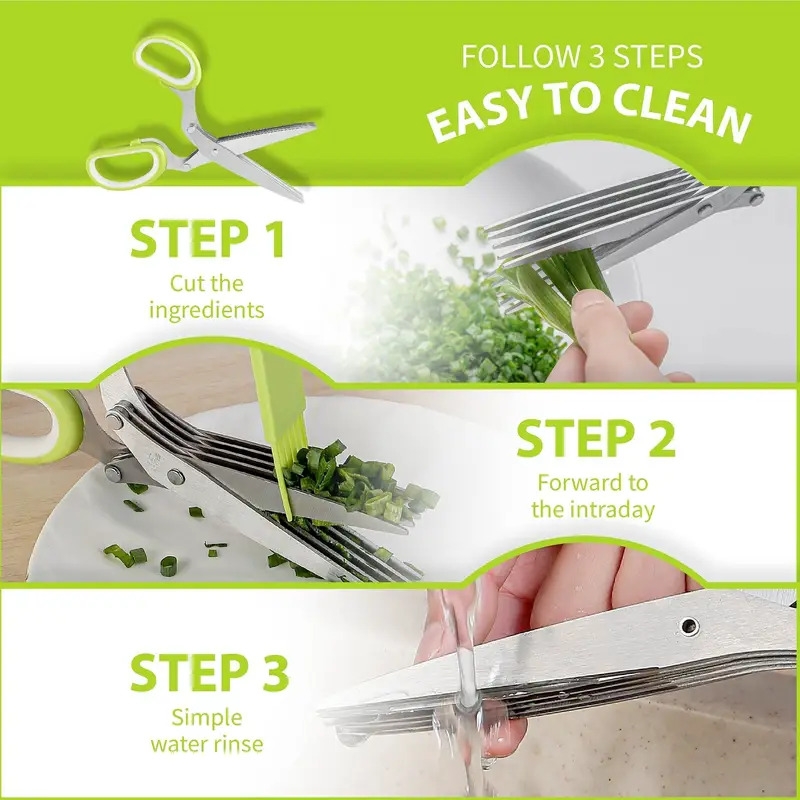 FOLLOW 3 STEPS
EASY TO CLEAN

STEP 1
Cut the ingredients

STEP 2
Forward to the intraday

STEP 3
Simple water rinse