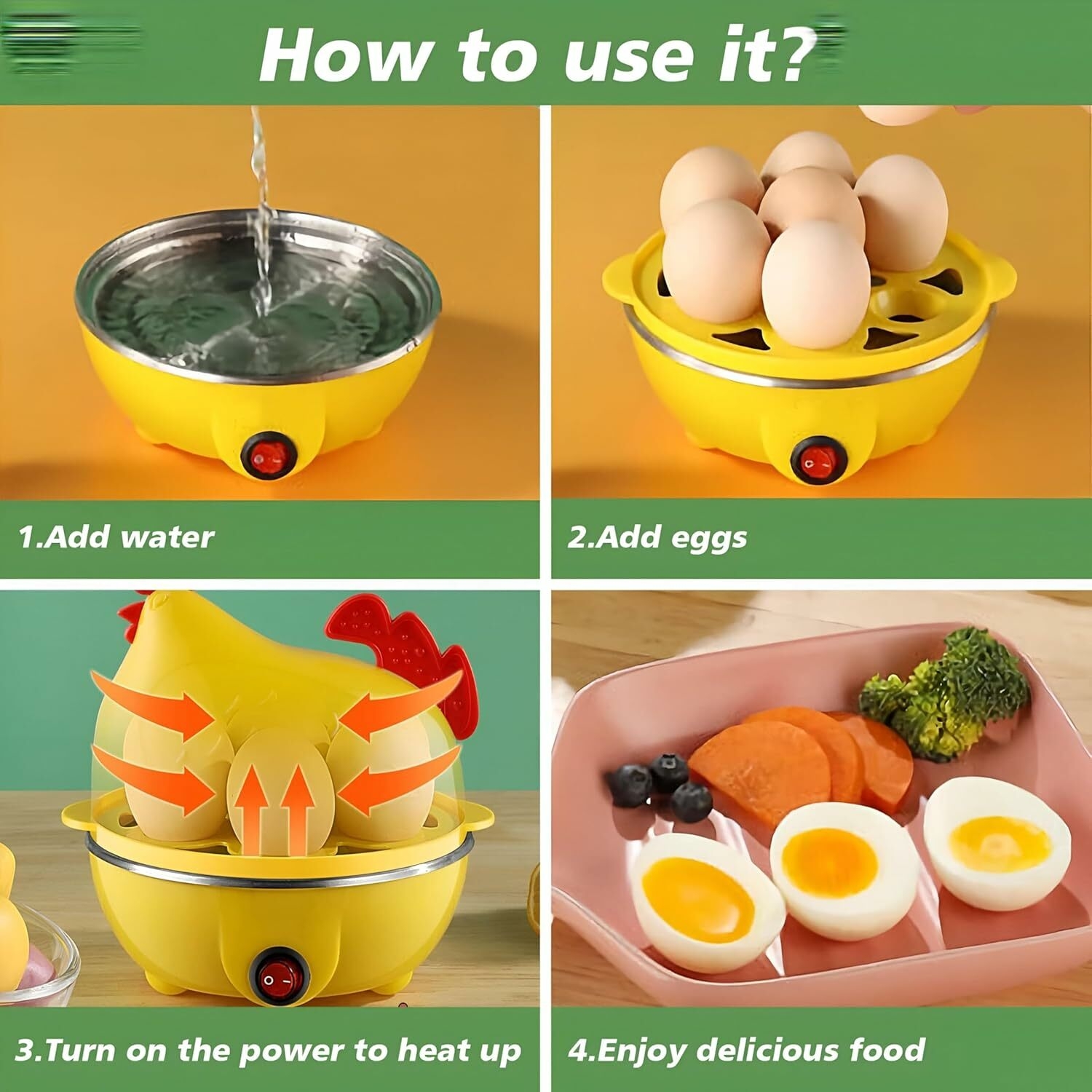 How to use it?

1.Add water

2.Add eggs

3.Turn on the power to heat up

4.Enjoy delicious food