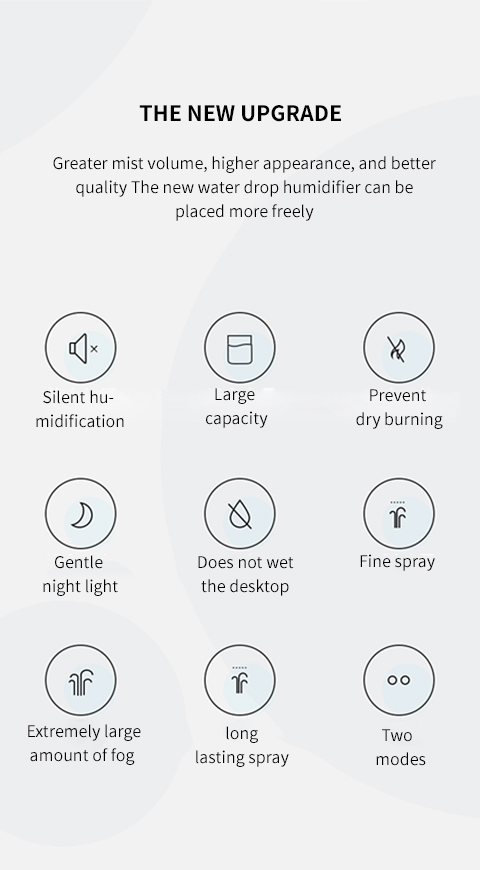 THE NEW UPGRADE

Greater mist volume, higher appearance, and better quality The new water drop humidifier can be placed more freely

Silent humidification

Large capacity

Prevent dry burning

Gentle night light

Does not wet the desktop

Fine spray

Extremely large amount of fog

long lasting spray

Two modes