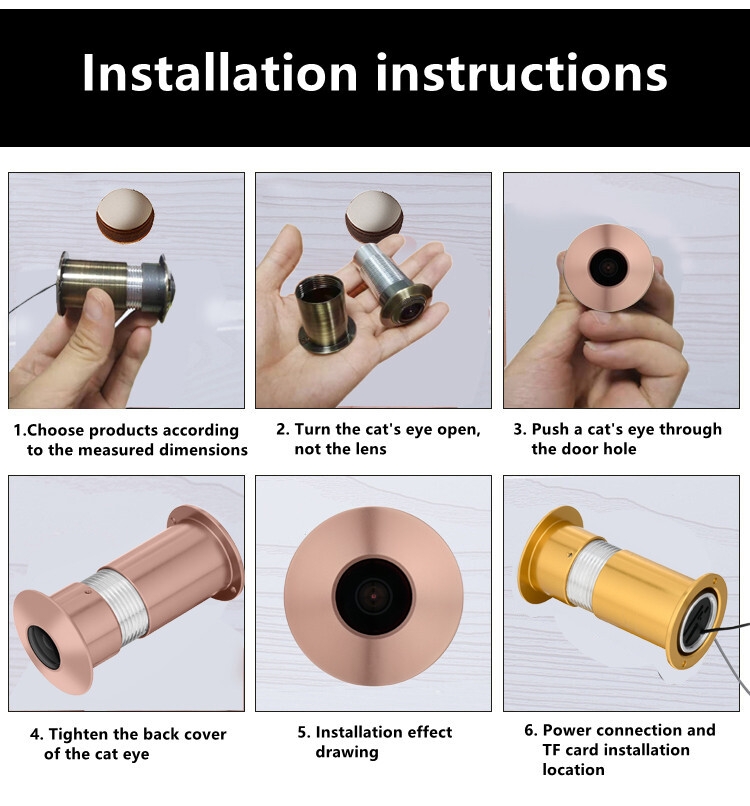 Installation instructions

1.Choose products according to the measured dimensions

2. Turn the cat's eye open, not the lens

3. Push a cat's eye through the door hole

4. Tighten the back cover of the cat eye

5. Installation effect drawing

6. Power connection and TF card installation location