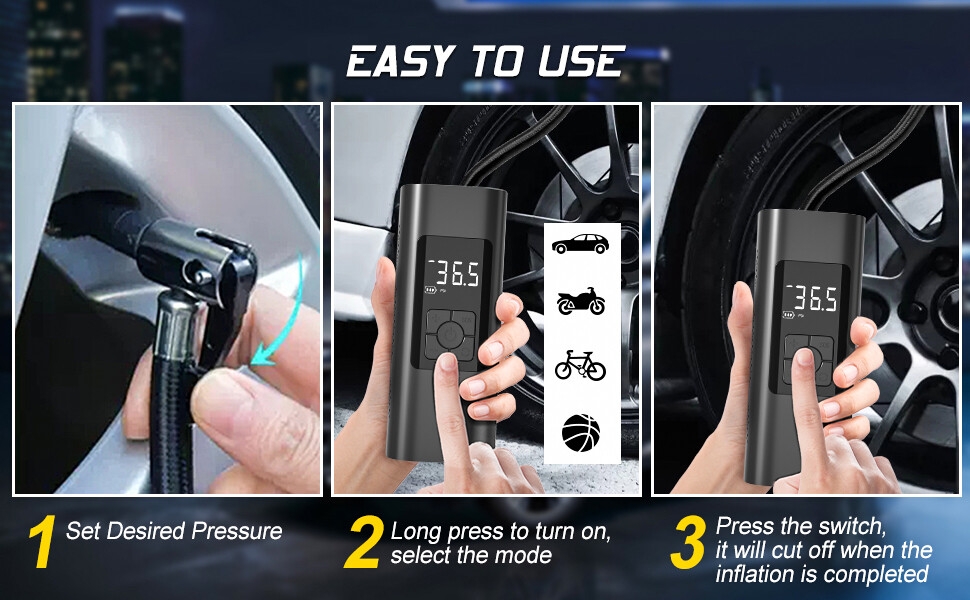 EASY TO USE

36.5

36.5

1 Set Desired Pressure

2 Long press to turn on, select the mode

3 Press the switch, it will cut off when the inflation is completed