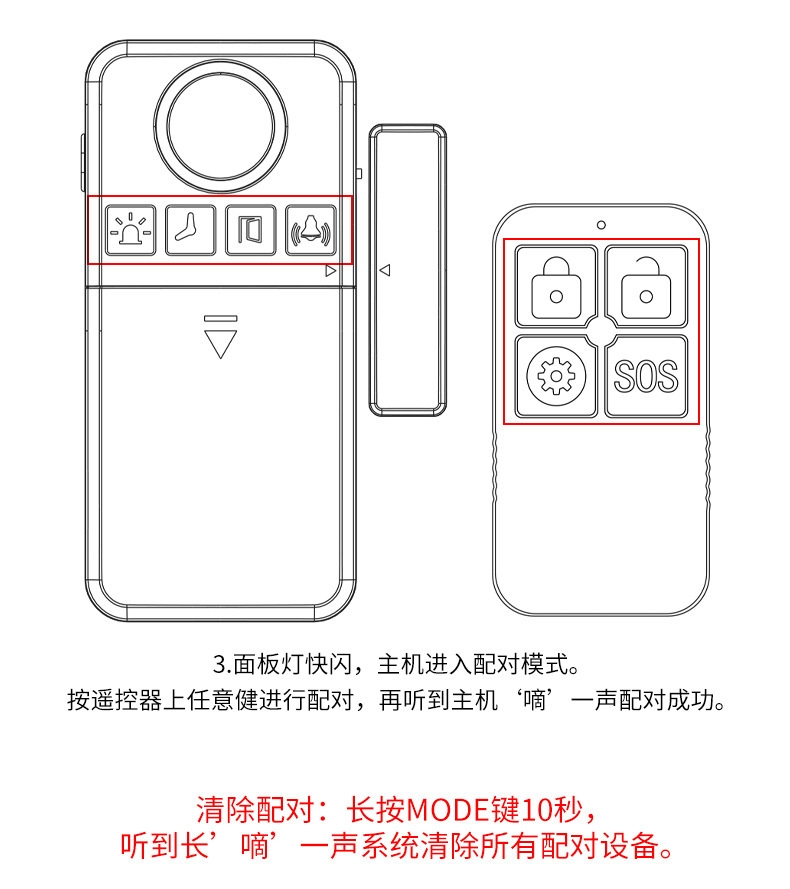 SOS

3.面板灯快闪，主机进入配对模式。
按遥控器上任意健进行配对，再听到主机‘嘀’一声配对成功。

清除配对：长按MODE键10秒，
听到长’嘀’一声系统清除所有配对设备。