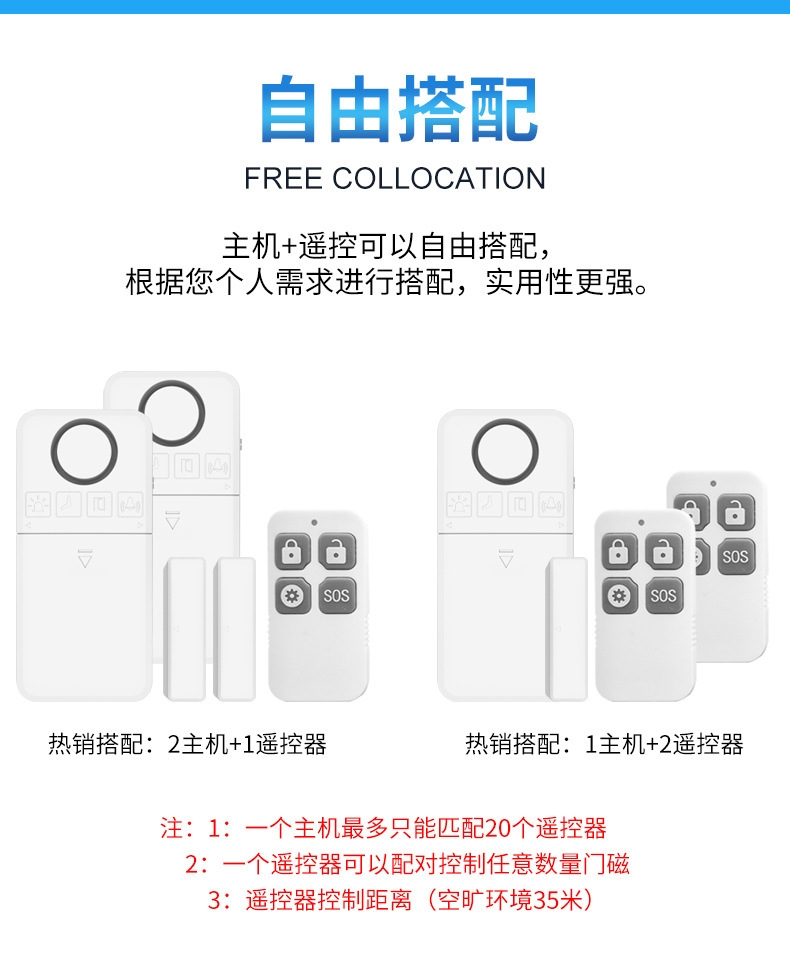 自由搭配

FREE COLLOCATION

主机+遥控可以自由搭配，
根据您个人需求进行搭配，实用性更强。

SOS

SOS

SOS

热销搭配：2主机+1遥控器

热销搭配：1主机+2遥控器

注：1：一个主机最多只能匹配20个遥控器
2：一个遥控器可以配对控制任意数量门磁
3：遥控器控制距离（空旷环境35米）