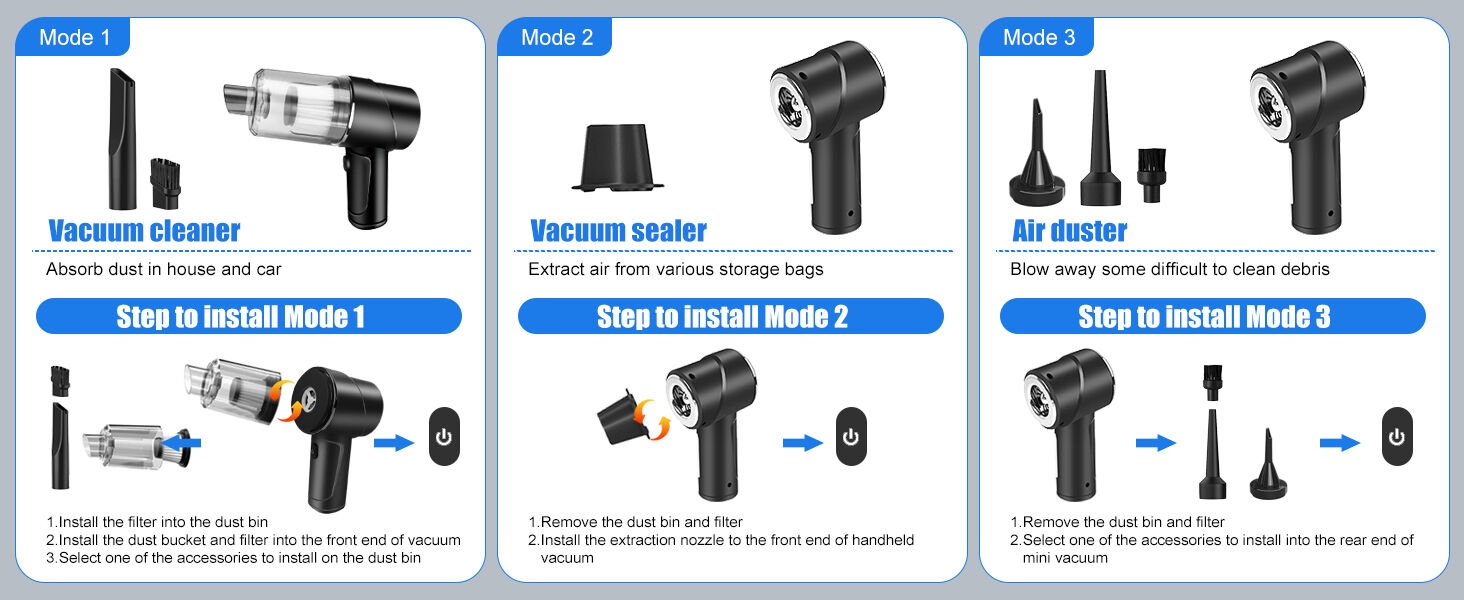 Mode 1

Vacuum cleaner

Absorb dust in house and car

Step to install Mode 1

1.Install the filter into the dust bin
2.Install the dust bucket and filter into the front end of vacuum
3.Select one of the accessories to install on the dust bin

Mode 2

Vacuum sealer

Extract air from various storage bags

Step to install Mode 2

1.Remove the dust bin and filter
2.Install the extraction nozzle to the front end of handheld vacuum

Mode 3

Air duster

Blow away some difficult to clean debris

Step to install Mode 3

1.Remove the dust bin and filter
2.Select one of the accessories to install into the rear end of mini vacuum