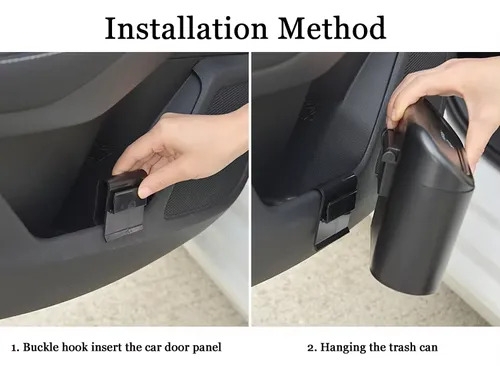 Installation Method

1. Buckle hook insert the car door panel

2. Hanging the trash can