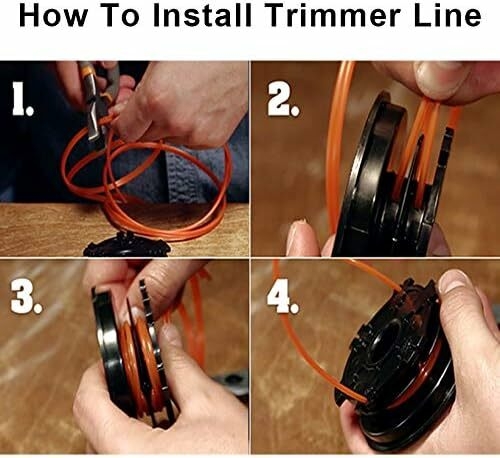 How To Install Trimmer Line

1.

2.

3.

4.