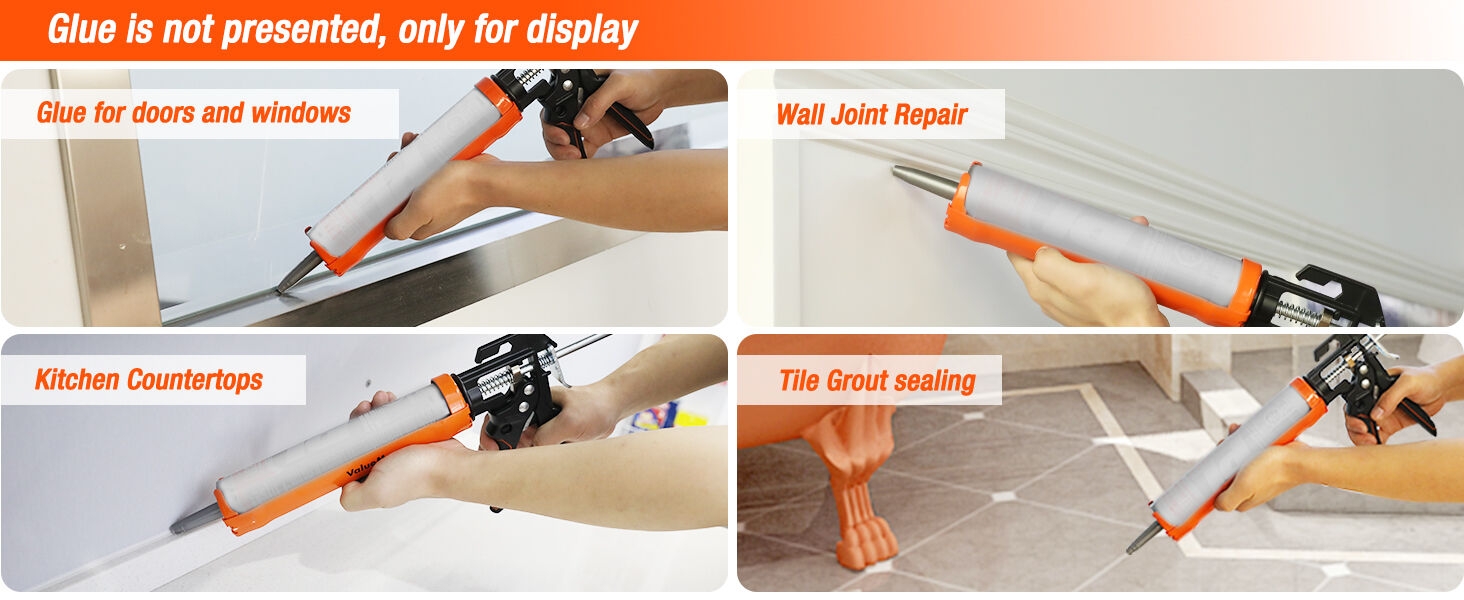 Glue is not presented, only for display

Glue for doors and windows

Wall Joint Repair

Kitchen Countertops

Tile Grout sealing