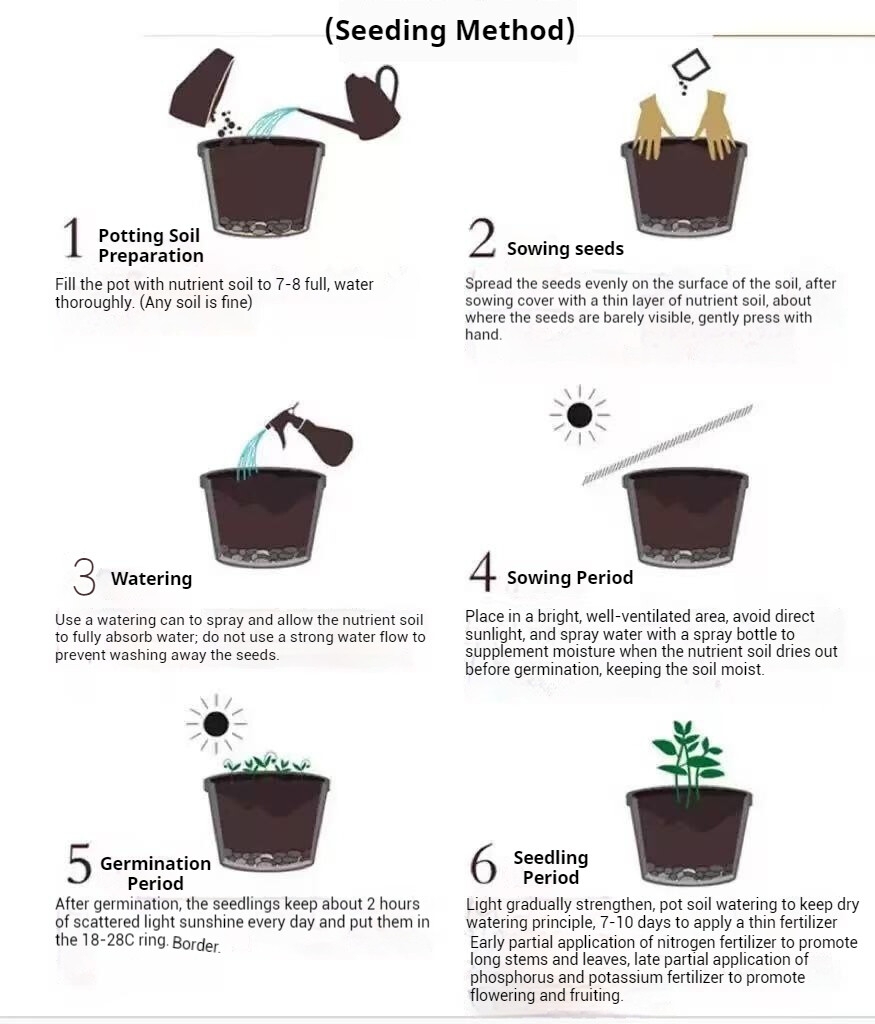 (Seeding Method)

1 Potting Soil Preparation

Fill the pot with nutrient soil to 7-8 full, water thoroughly. (Any soil is fine)

2 Sowing seeds

Spread the seeds evenly on the surface of the soil, after sowing cover with a thin layer of nutrient soil, about where the seeds are barely visible, gently press with hand.

3 Watering

Use a watering can to spray and allow the nutrient soil to fully absorb water; do not use a strong water flow to prevent washing away the seeds.

4 Sowing Period

Place in a bright, well-ventilated area, avoid direct sunlight, and spray water with a spray bottle to supplement moisture when the nutrient soil dries out before germination, keeping the soil moist.

5 Germination Period

After germination, the seedlings keep about 2 hours of scattered light sunshine every day and put them in the 18-28C ring. Border.

6 Seedling Period

Light gradually strengthen, pot soil watering to keep dry watering principle, 7-10 days to apply a thin fertilizer Early partial application of nitrogen fertilizer to promote long stems and leaves, late partial application of phosphorus and potassium fertilizer to promote flowering and fruiting.