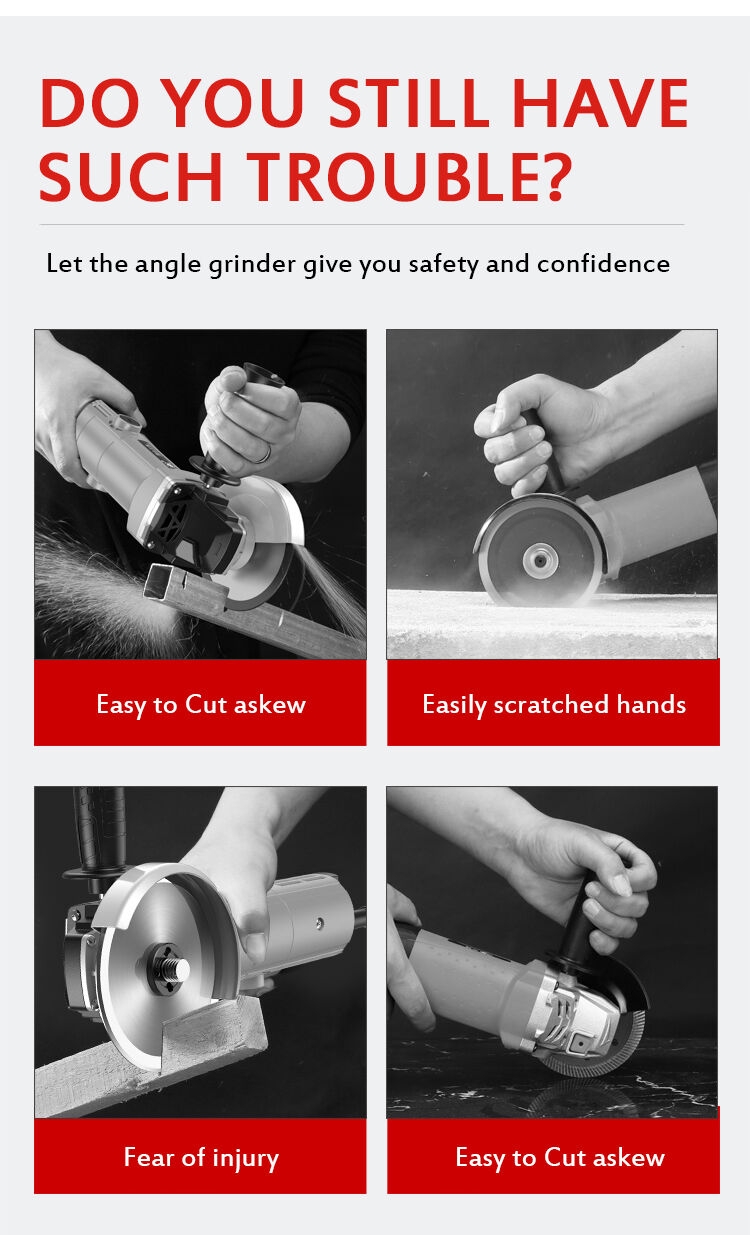 DO YOU STILL HAVE SUCH TROUBLE?

Let the angle grinder give you safety and confidence

Easy to Cut askew

Easily scratched hands

Fear of injury

Easy to Cut askew