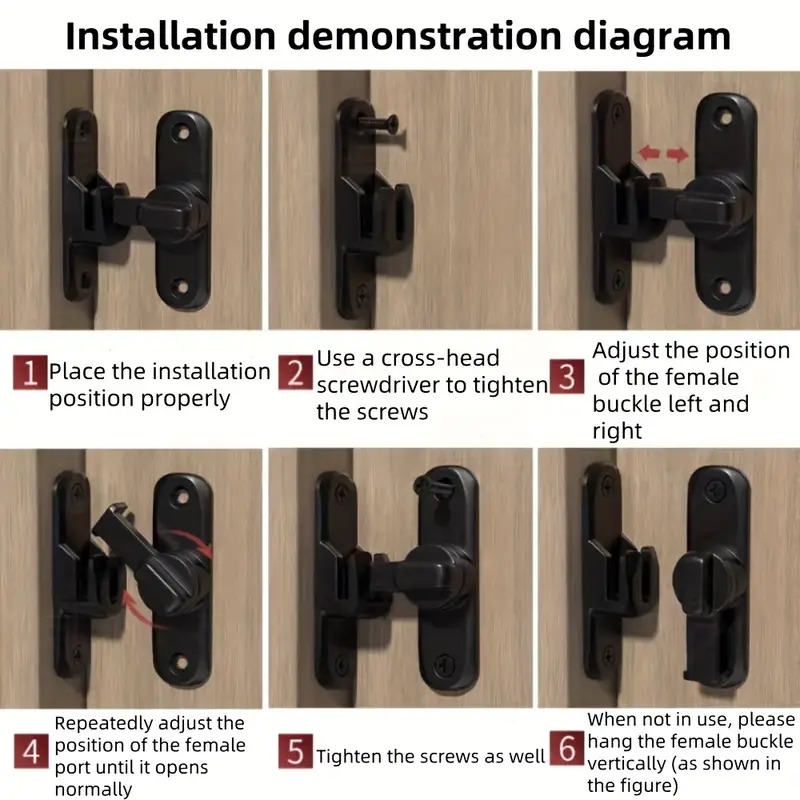 Installation demonstration diagram

1 Place the installation position properly

2 Use a cross-head screwdriver to tighten the screws

3 Adjust the position of the female buckle left and right

4 Repeatedly adjust the position of the female port until it opens normally

5 Tighten the screws as well

6 When not in use, please hang the female buckle vertically (as shown in the figure)