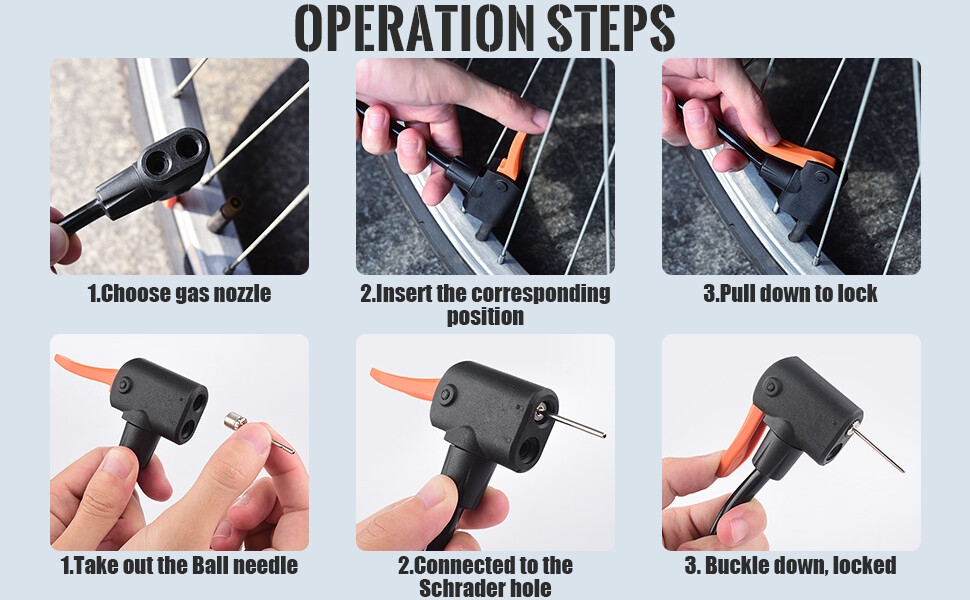 OPERATION STEPS

1.Choose gas nozzle

2.Insert the corresponding position

3.Pull down to lock

1.Take out the Ball needle

2.Connected to the Schrader hole

3. Buckle down, locked