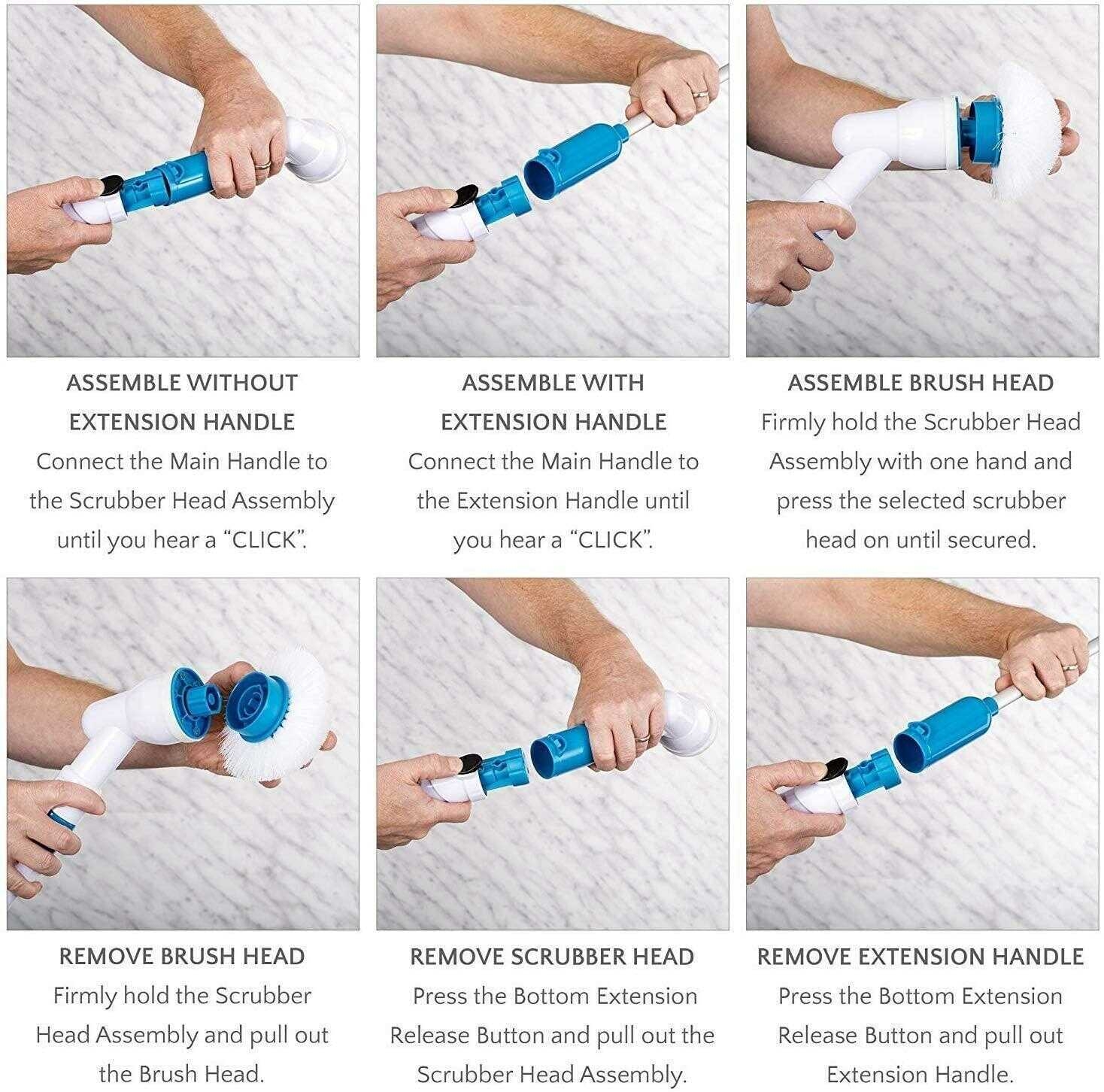 ASSEMBLE WITHOUT EXTENSION HANDLE
Connect the Main Handle to the Scrubber Head Assembly until you hear a “CLICK”.

ASSEMBLE WITH EXTENSION HANDLE
Connect the Main Handle to the Extension Handle until you hear a “CLICK”.

ASSEMBLE BRUSH HEAD
Firmly hold the Scrubber Head Assembly with one hand and press the selected scrubber head on until secured.

REMOVE BRUSH HEAD
Firmly hold the Scrubber Head Assembly and pull out the Brush Head.

REMOVE SCRUBBER HEAD
Press the Bottom Extension Release Button and pull out the Scrubber Head Assembly.

REMOVE EXTENSION HANDLE
Press the Bottom Extension Release Button and pull out Extension Handle.