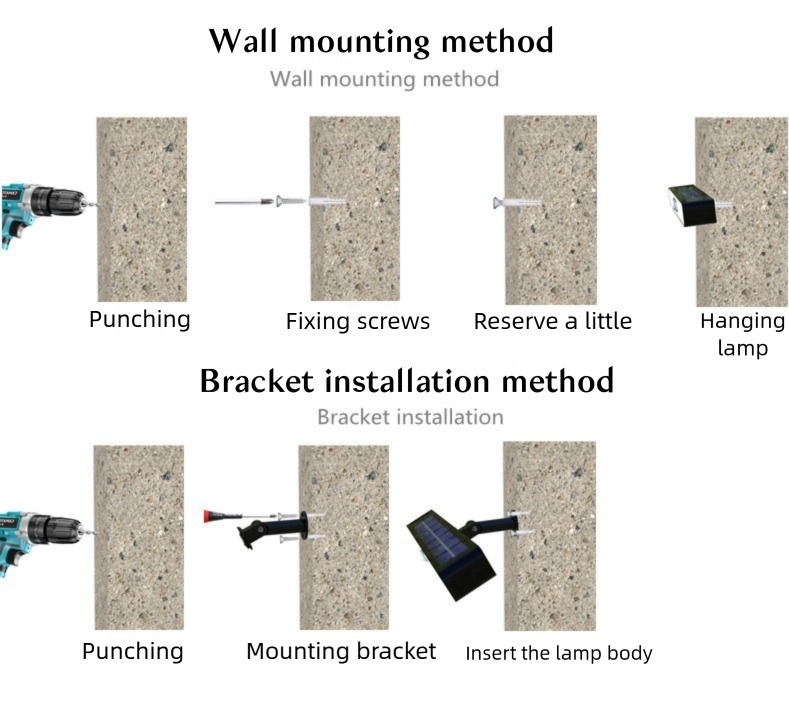 Wall mounting method

Wall mounting method

Punching

Fixing screws

Reserve a little

Hanging lamp

Bracket installation method

Bracket installation

Punching

Mounting bracket

Insert the lamp body