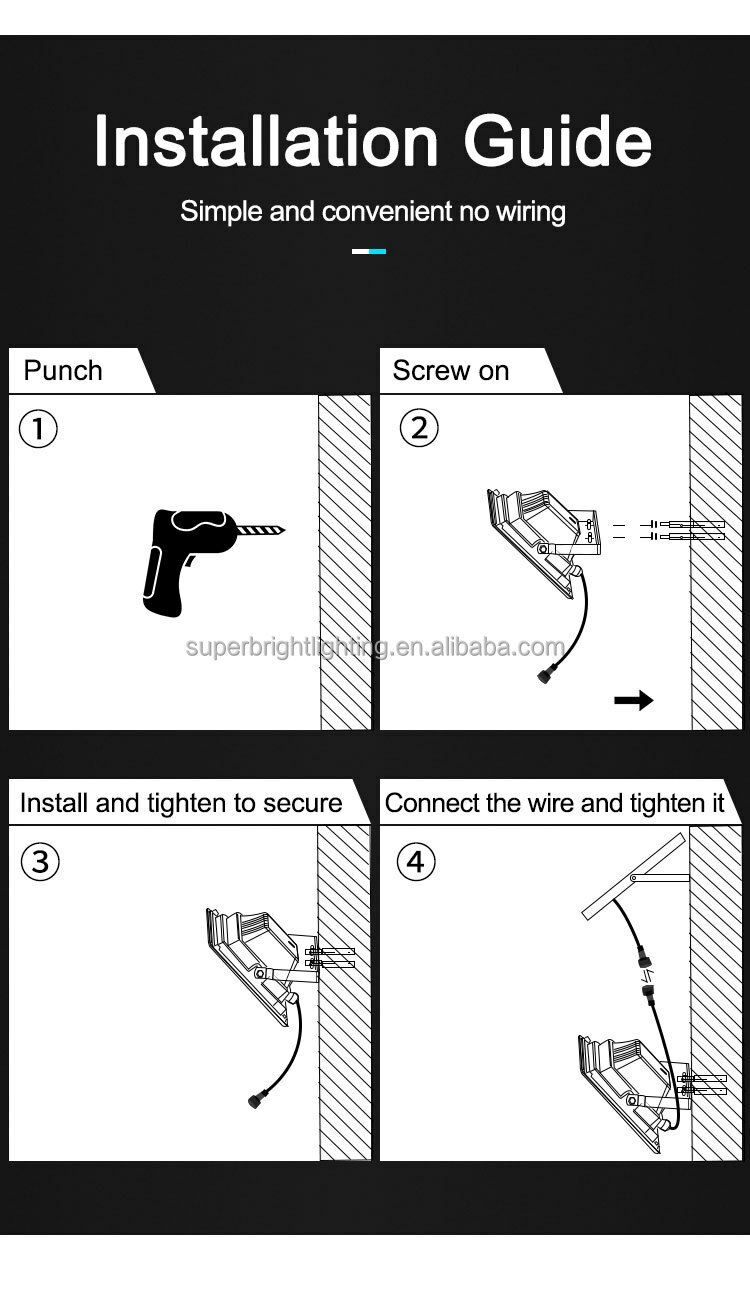 Installation Guide

Simple and convenient no wiring

Punch

①

Screw on

②

superbrightlighting.en.alibaba.com

Install and tighten to secure

③

Connect the wire and tighten it

④