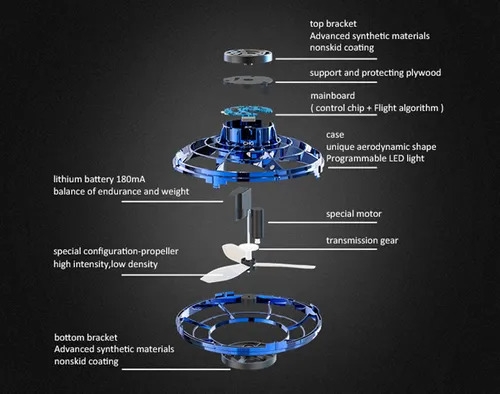 top bracket
Advanced synthetic materials
nonskid coating

support and protecting plywood

mainboard
( control chip + Flight algorithm )

case
unique aerodynamic shape
Programmable LED light

lithium battery 180mA
balance of endurance and weight

special motor

transmission gear

special configuration-propeller
high intensity,low density

bottom bracket
Advanced synthetic materials
nonskid coating