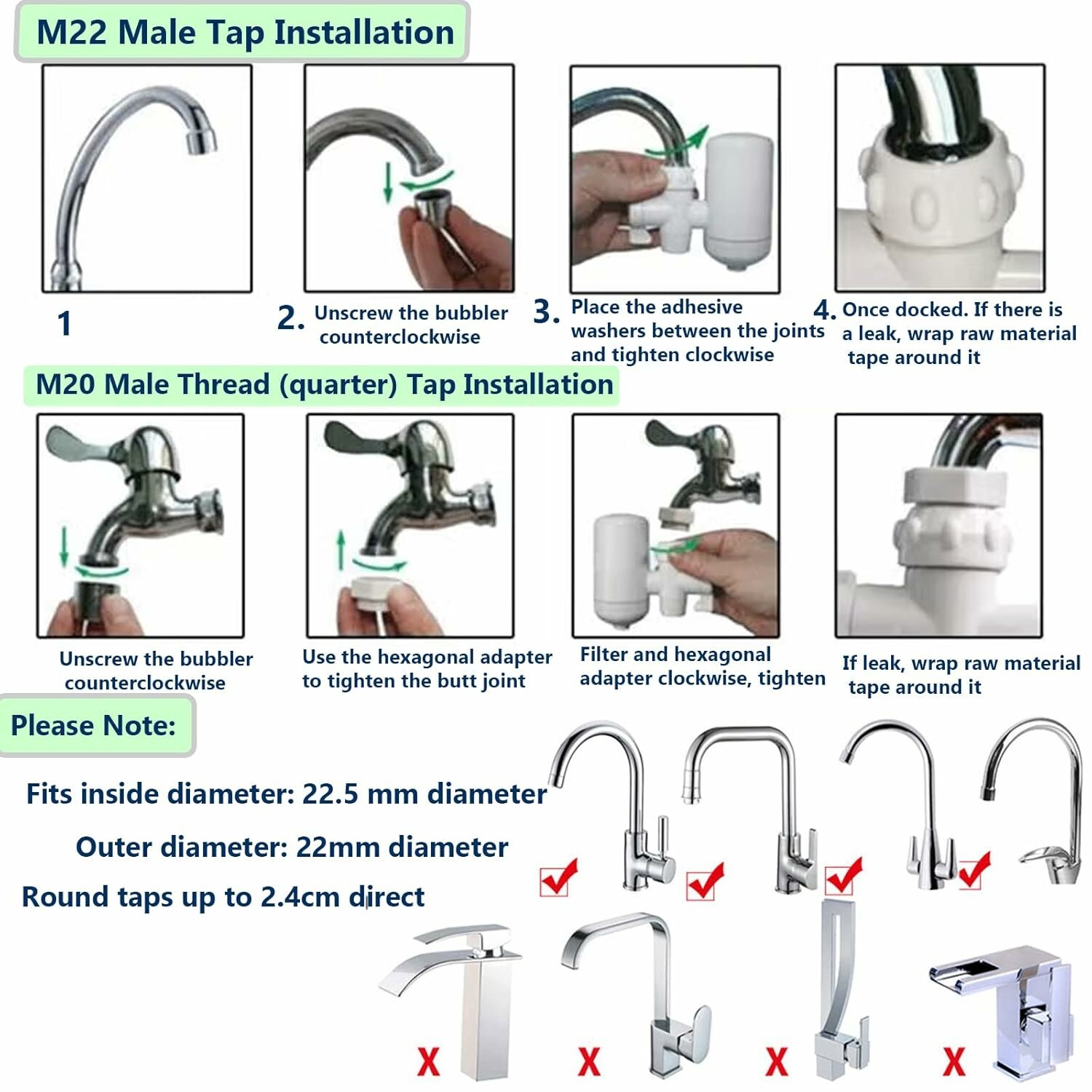 M22 Male Tap Installation

1

2. Unscrew the bubbler counterclockwise

3. Place the adhesive washers between the joints and tighten clockwise

4. Once docked. If there is a leak, wrap raw material tape around it

M20 Male Thread (quarter) Tap Installation

Unscrew the bubbler counterclockwise

Use the hexagonal adapter to tighten the butt joint

Filter and hexagonal adapter clockwise, tighten

If leak, wrap raw material tape around it

Please Note:

Fits inside diameter: 22.5 mm diameter

Outer diameter: 22mm diameter

Round taps up to 2.4cm direct

X X X X