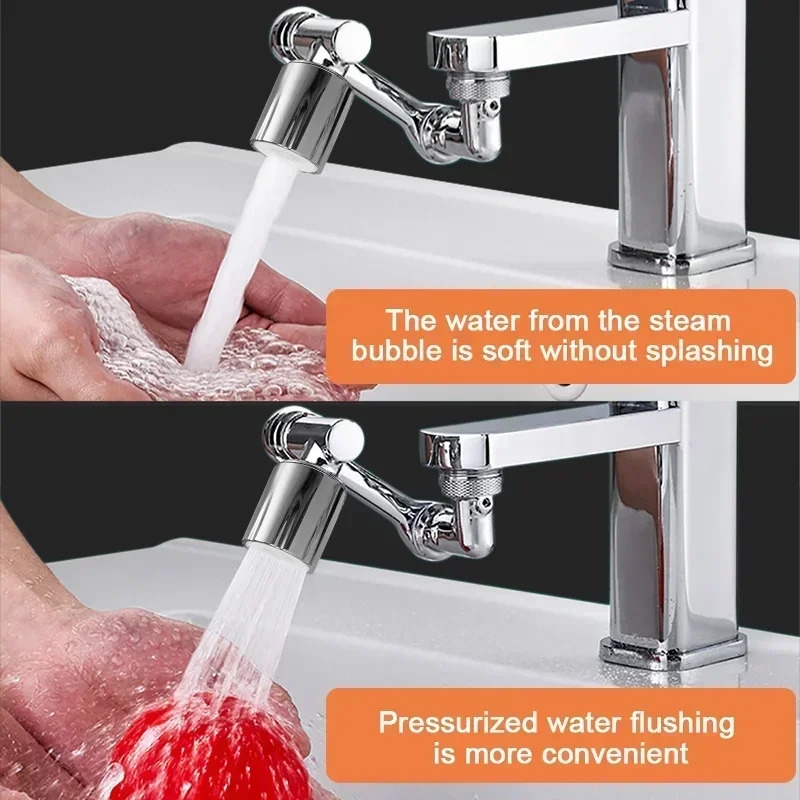 The water from the steam bubble is soft without splashing

Pressurized water flushing is more convenient