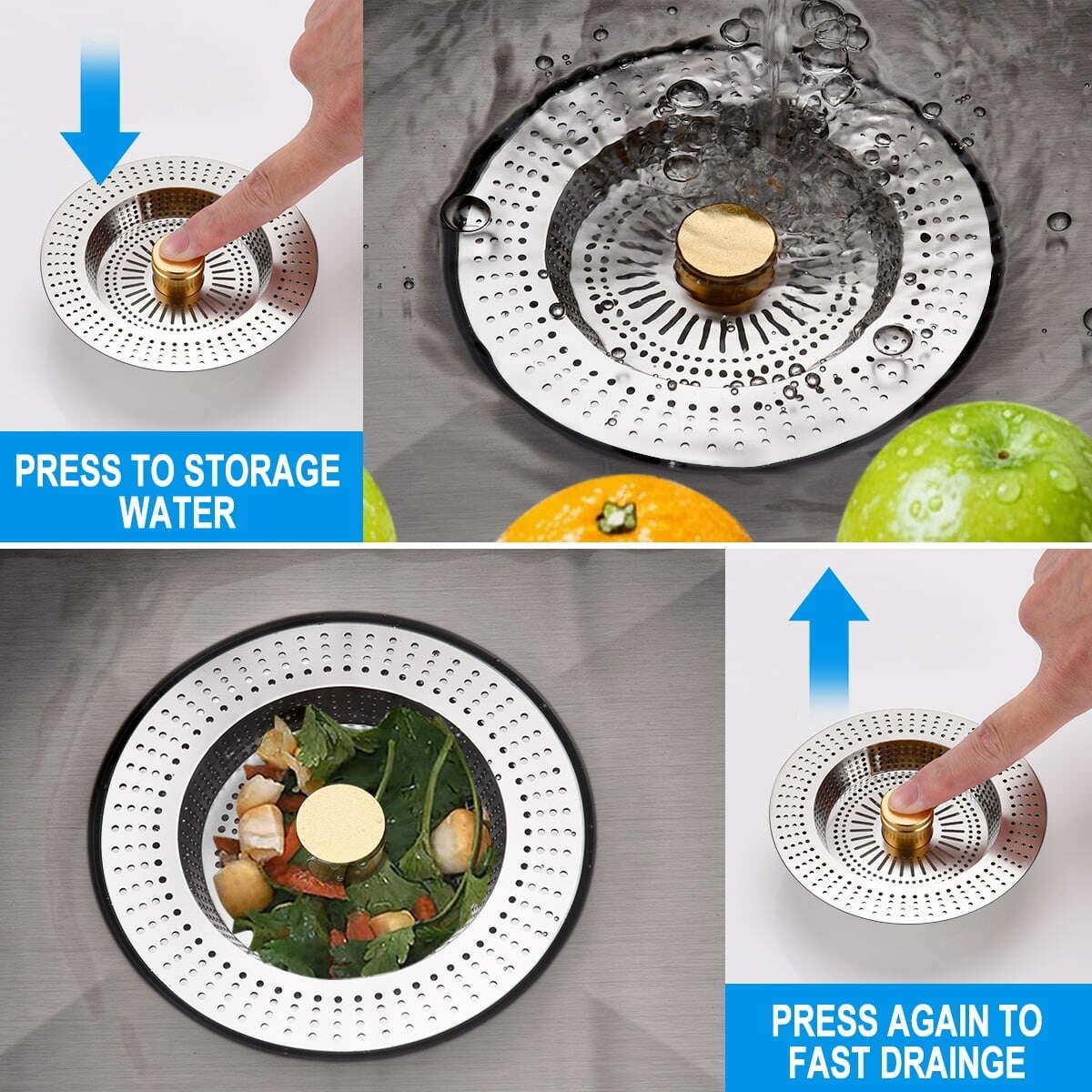 PRESS TO STORAGE WATER

PRESS AGAIN TO FAST DRAINGE