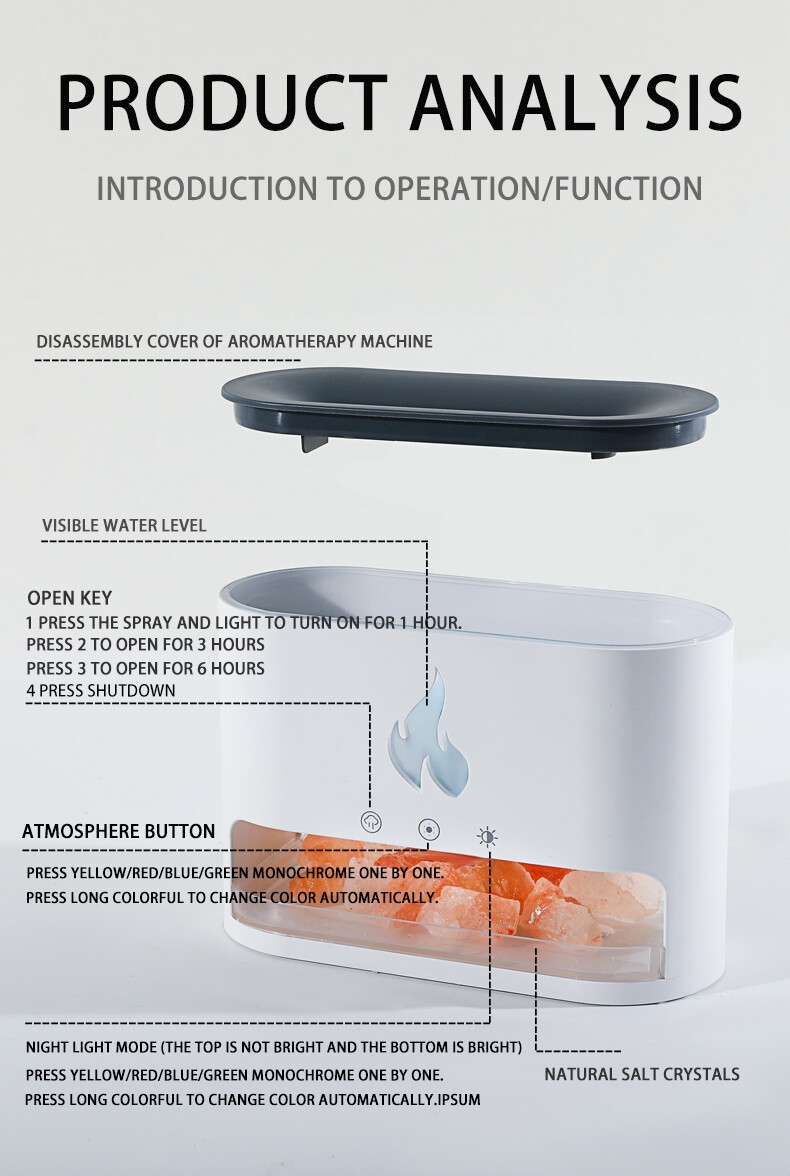 PRODUCT ANALYSIS

INTRODUCTION TO OPERATION/FUNCTION

DISASSEMBLY COVER OF AROMATHERAPY MACHINE

VISIBLE WATER LEVEL

OPEN KEY
1 PRESS THE SPRAY AND LIGHT TO TURN ON FOR 1 HOUR.
PRESS 2 TO OPEN FOR 3 HOURS
PRESS 3 TO OPEN FOR 6 HOURS
4 PRESS SHUTDOWN

ATMOSPHERE BUTTON
PRESS YELLOW/RED/BLUE/GREEN MONOCHROME ONE BY ONE.
PRESS LONG COLORFUL TO CHANGE COLOR AUTOMATICALLY.

NIGHT LIGHT MODE (THE TOP IS NOT BRIGHT AND THE BOTTOM IS BRIGHT)
PRESS YELLOW/RED/BLUE/GREEN MONOCHROME ONE BY ONE.
PRESS LONG COLORFUL TO CHANGE COLOR AUTOMATICALLY.IPSUM

NATURAL SALT CRYSTALS