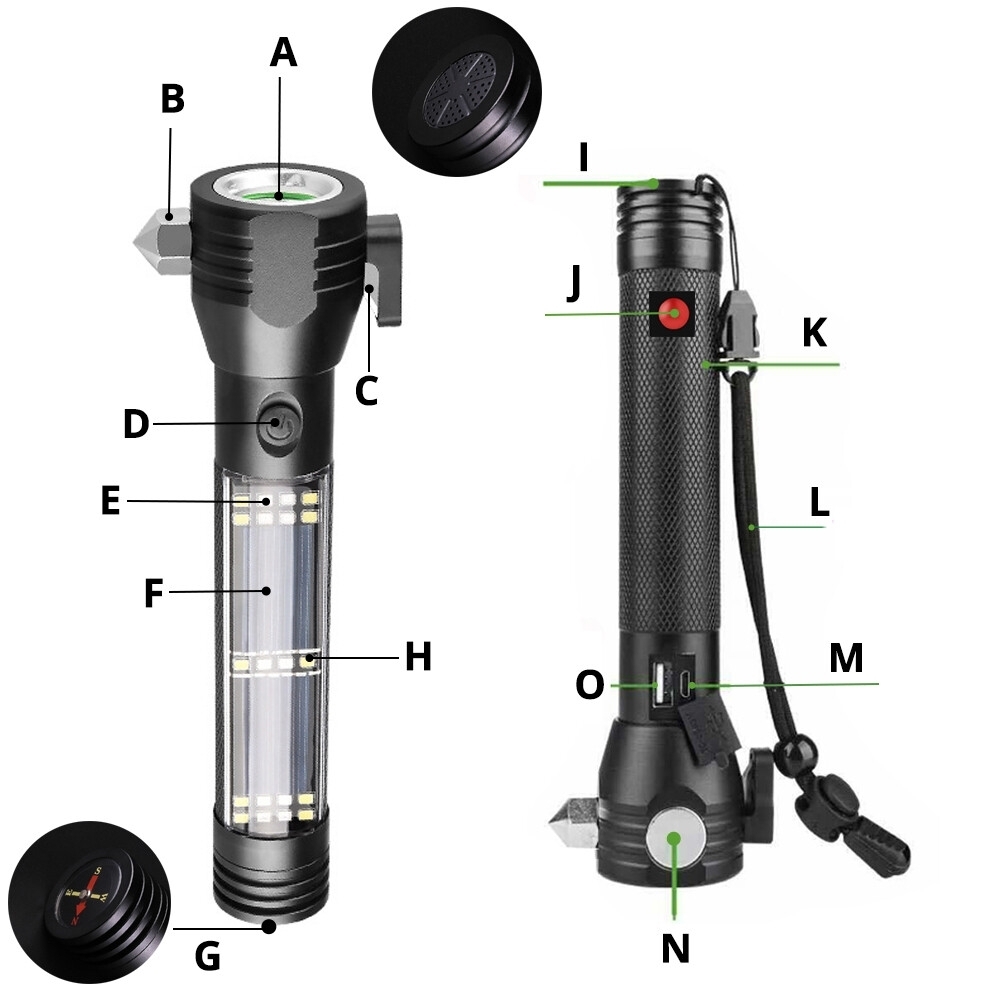 A
B
C
D
E
F
H
G
I
J
K
L
M
O
N