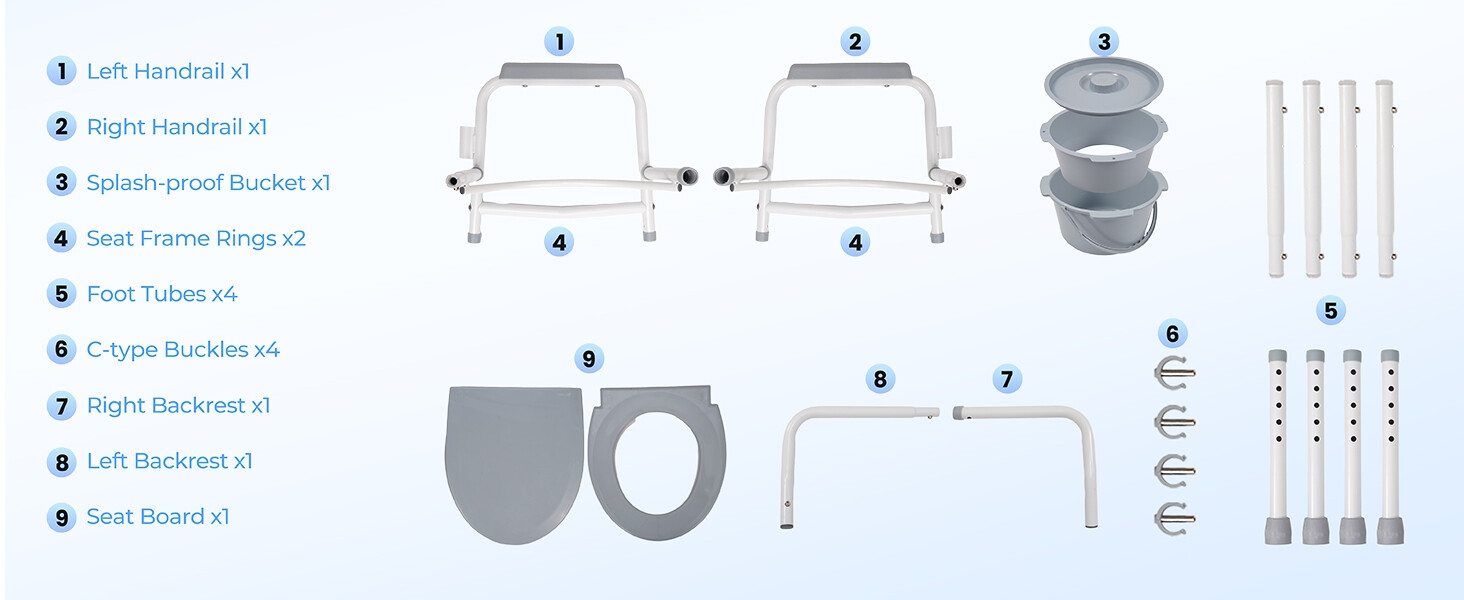 1 Left Handrail x1
2 Right Handrail x1
3 Splash-proof Bucket x1
4 Seat Frame Rings x2
5 Foot Tubes x4
6 C-type Buckles x4
7 Right Backrest x1
8 Left Backrest x1
9 Seat Board x1

1
2
3
4
4
5
6
9
8
7