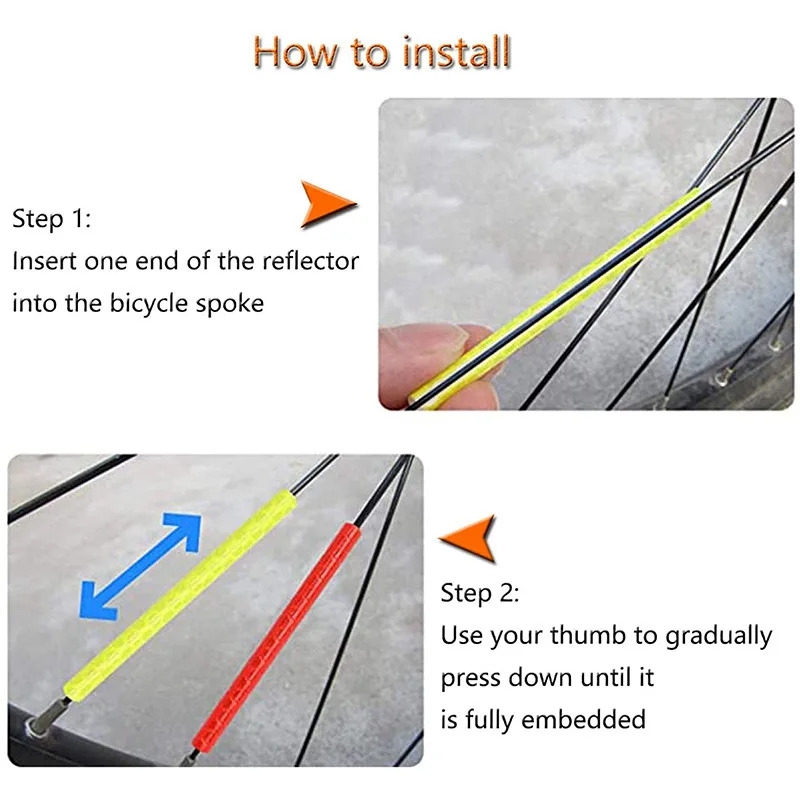 How to install

Step 1:
Insert one end of the reflector into the bicycle spoke

Step 2:
Use your thumb to gradually press down until it is fully embedded