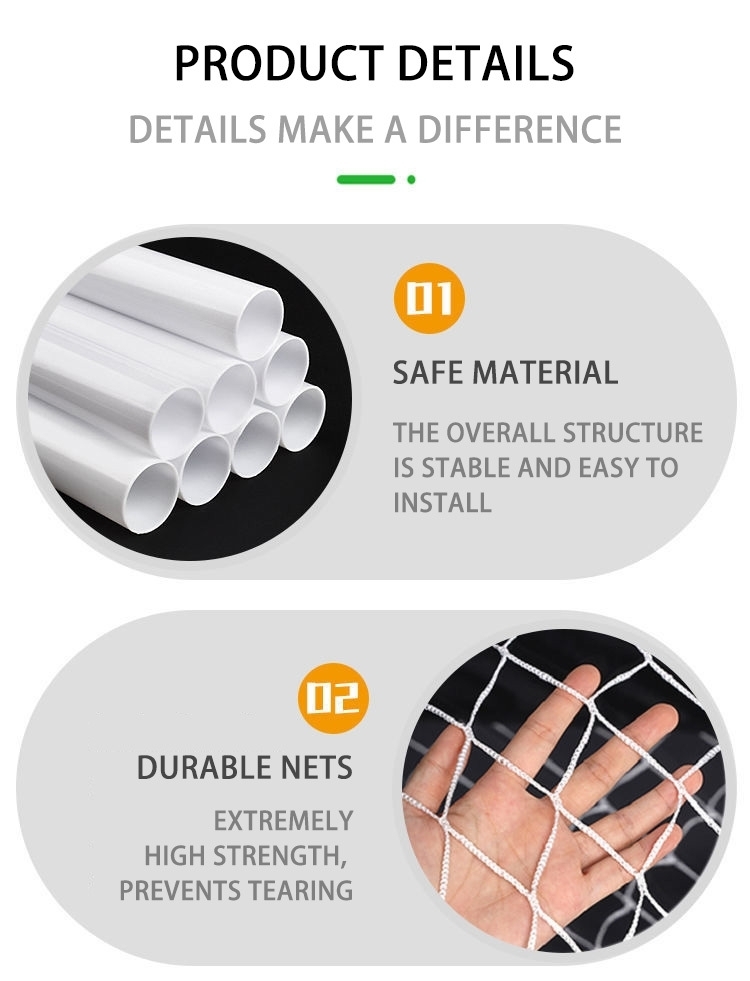 PRODUCT DETAILS

DETAILS MAKE A DIFFERENCE

01

SAFE MATERIAL

THE OVERALL STRUCTURE IS STABLE AND EASY TO INSTALL

02

DURABLE NETS

EXTREMELY HIGH STRENGTH, PREVENTS TEARING