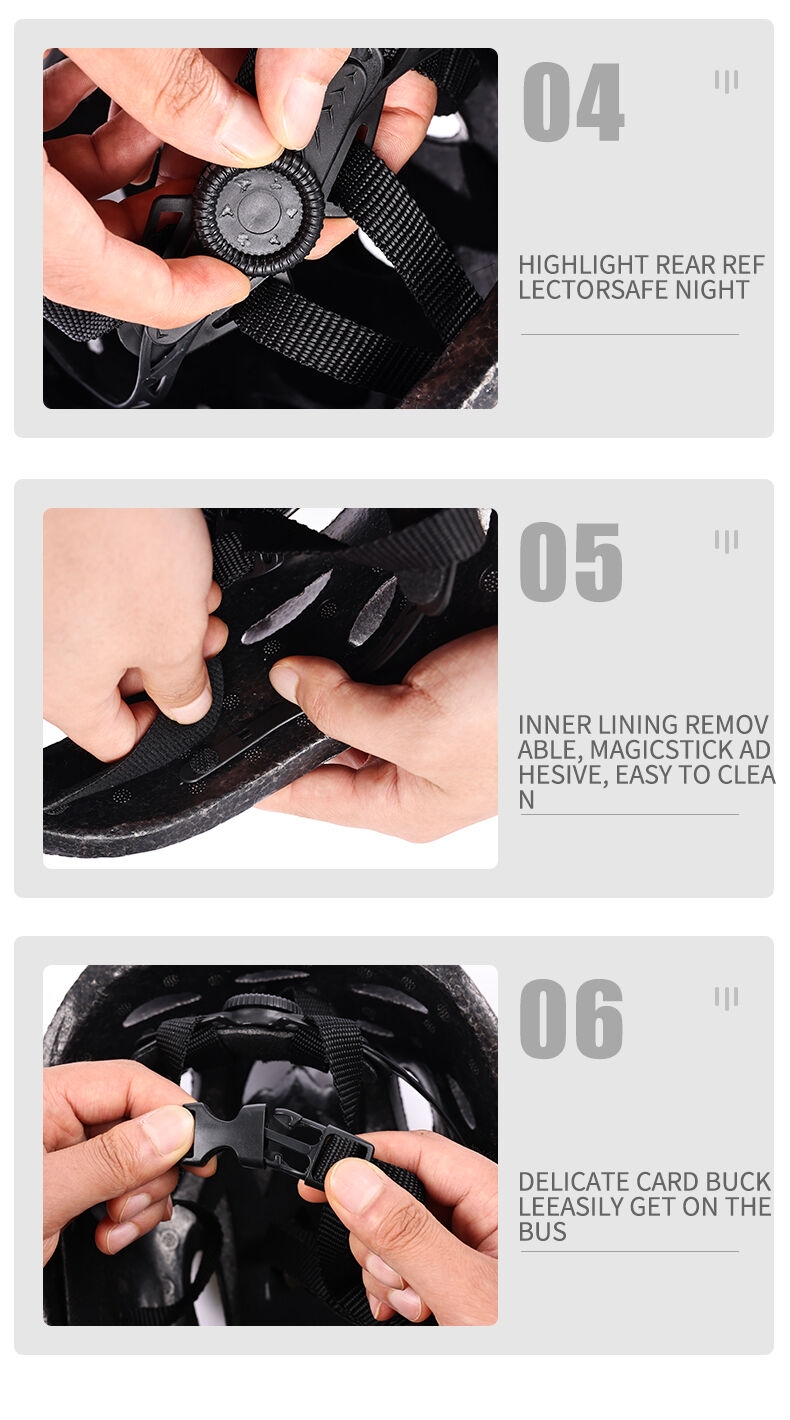 04

HIGHLIGHT REAR REF LECTORSAFE NIGHT

05

INNER LINING REMOV ABLE, MAGICSTICK AD HESIVE, EASY TO CLEA N

06

DELICATE CARD BUCK LEEASILY GET ON THE BUS