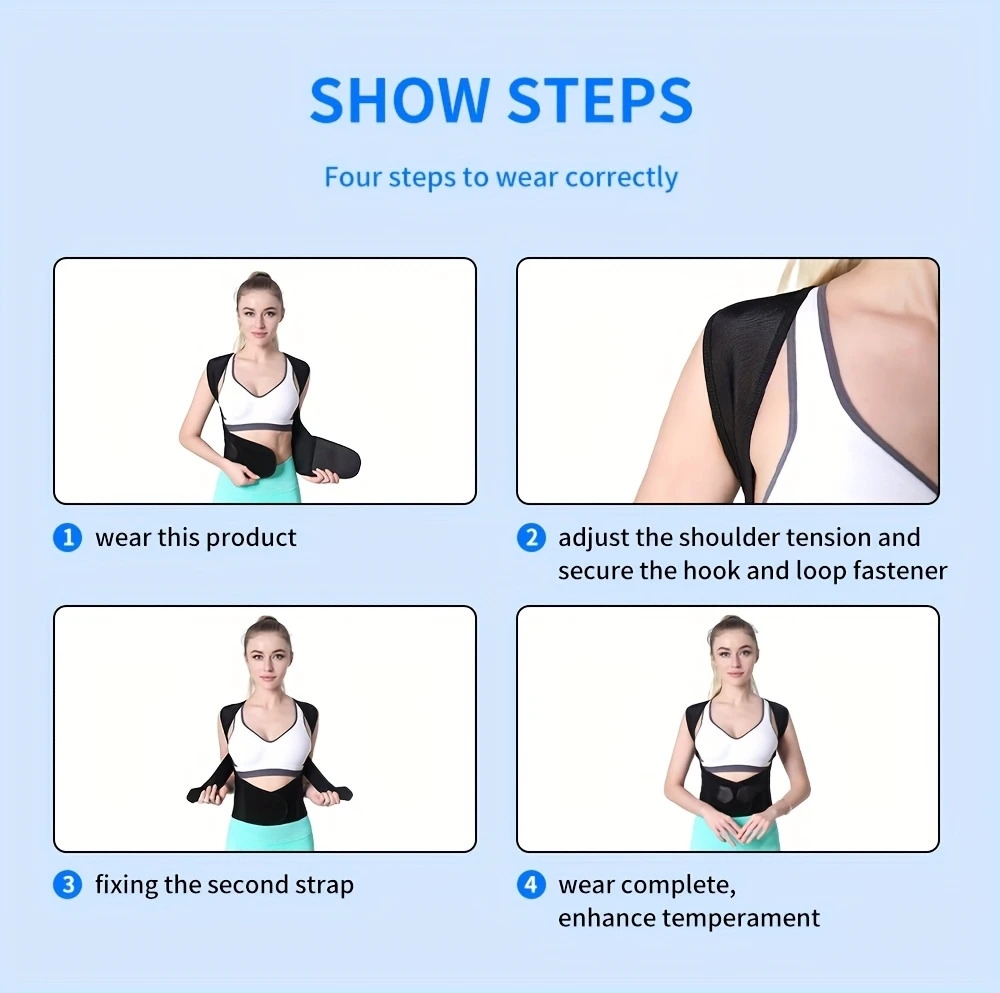 SHOW STEPS

Four steps to wear correctly

1 wear this product

2 adjust the shoulder tension and secure the hook and loop fastener

3 fixing the second strap

4 wear complete, enhance temperament