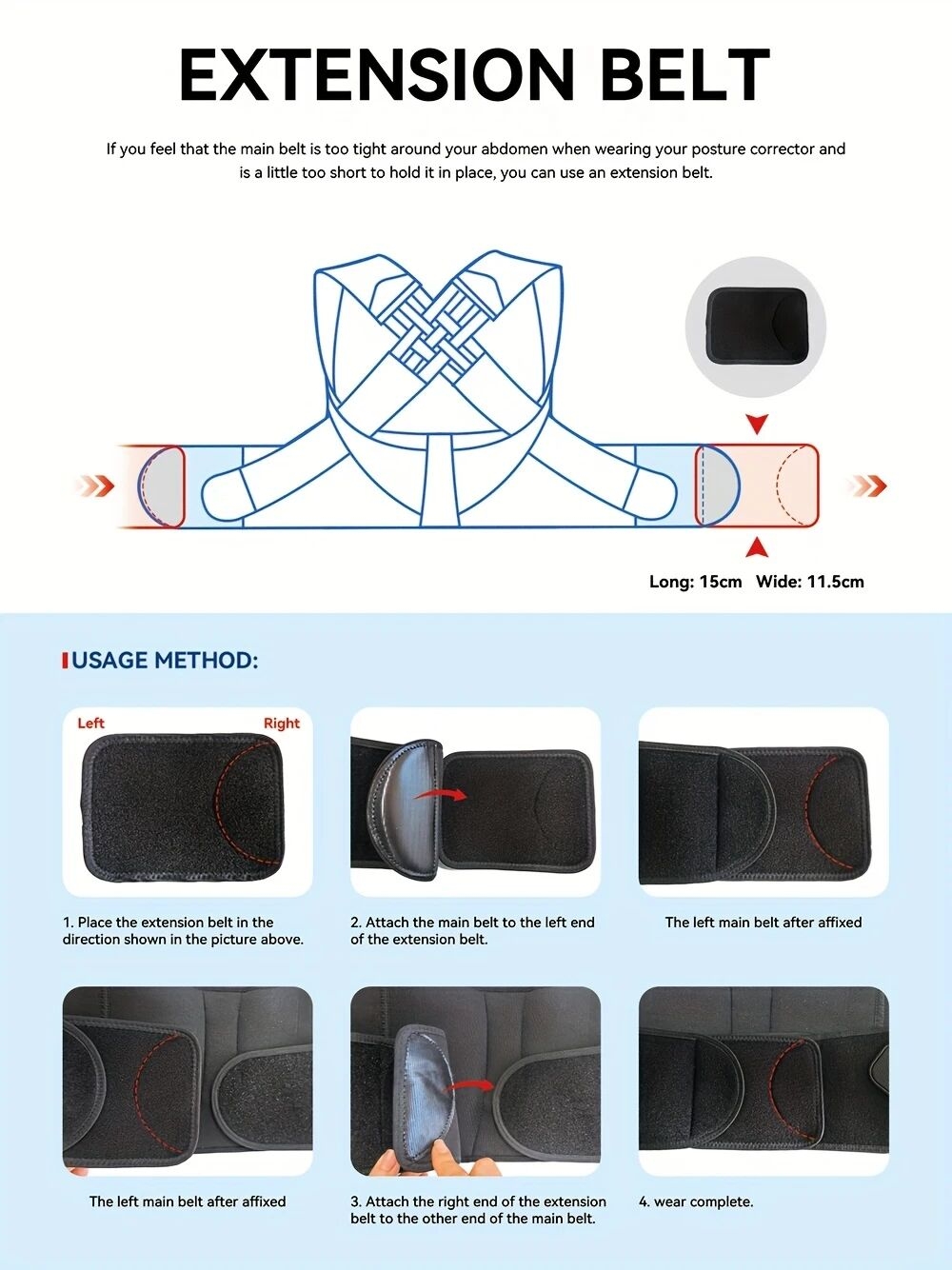 EXTENSION BELT

If you feel that the main belt is too tight around your abdomen when wearing your posture corrector and is a little too short to hold it in place, you can use an extension belt.

Long: 15cm Wide: 11.5cm

USAGE METHOD:

Left Right

1. Place the extension belt in the direction shown in the picture above.

2. Attach the main belt to the left end of the extension belt.

The left main belt after affixed

The left main belt after affixed

3. Attach the right end of the extension belt to the other end of the main belt.

4. wear complete.