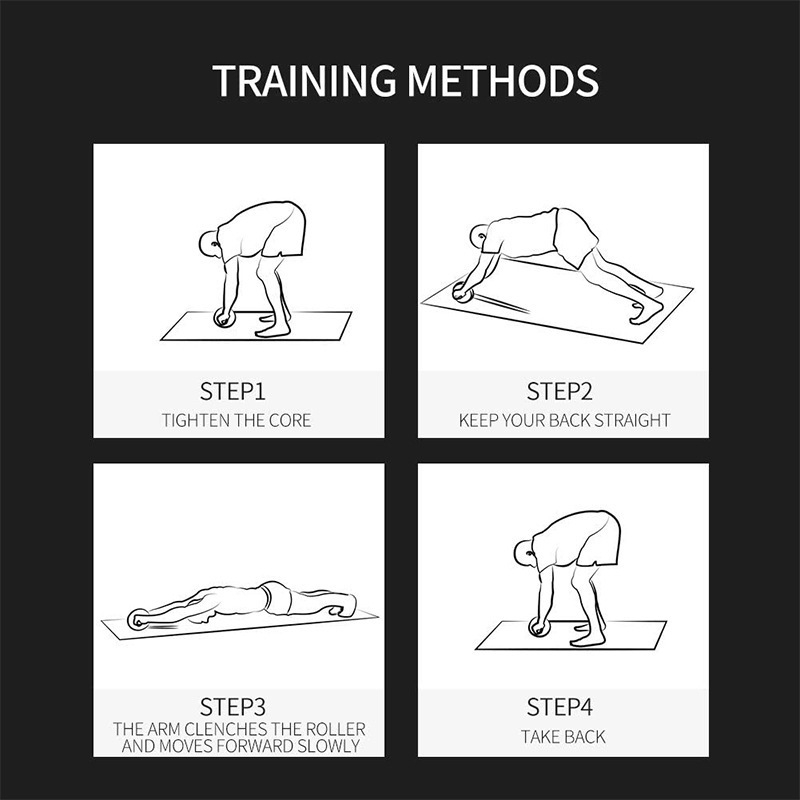 TRAINING METHODS

STEP1
TIGHTEN THE CORE

STEP2
KEEP YOUR BACK STRAIGHT

STEP3
THE ARM CLENCHES THE ROLLER AND MOVES FORWARD SLOWLY

STEP4
TAKE BACK